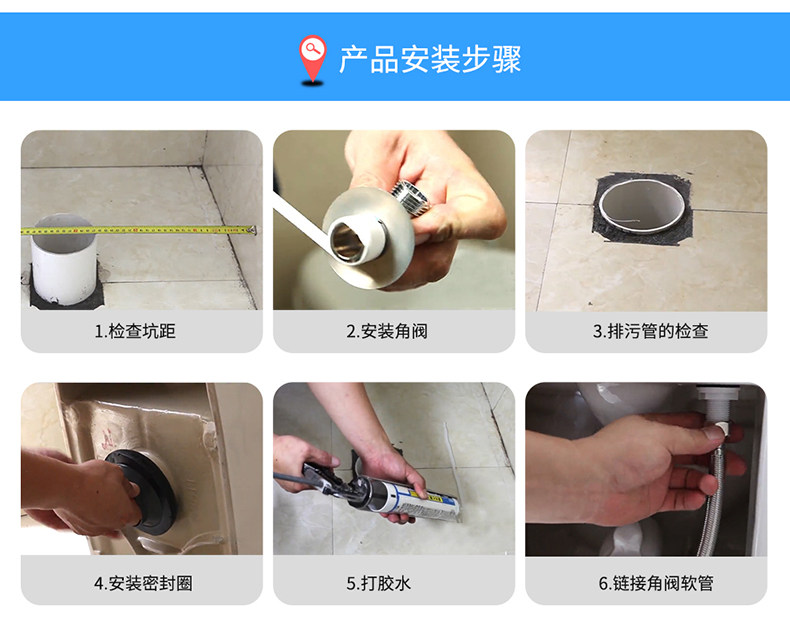 产品安装步骤

1.检查坑距

2.安装角阀

3.排污管的检查

4.安装密封圈

5.打胶水

6.链接角阀软管