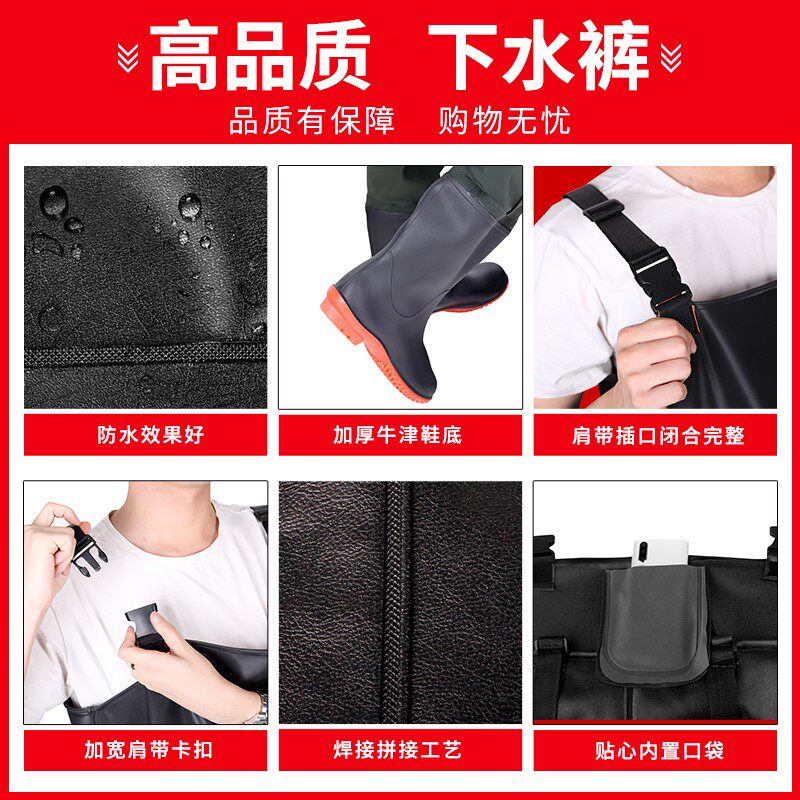 高品质 下水裤
品质有保障 购物无忧

防水效果好

加厚牛津鞋底

肩带插口闭合完整

加宽肩带卡扣

焊接拼接工艺

贴心内置口袋