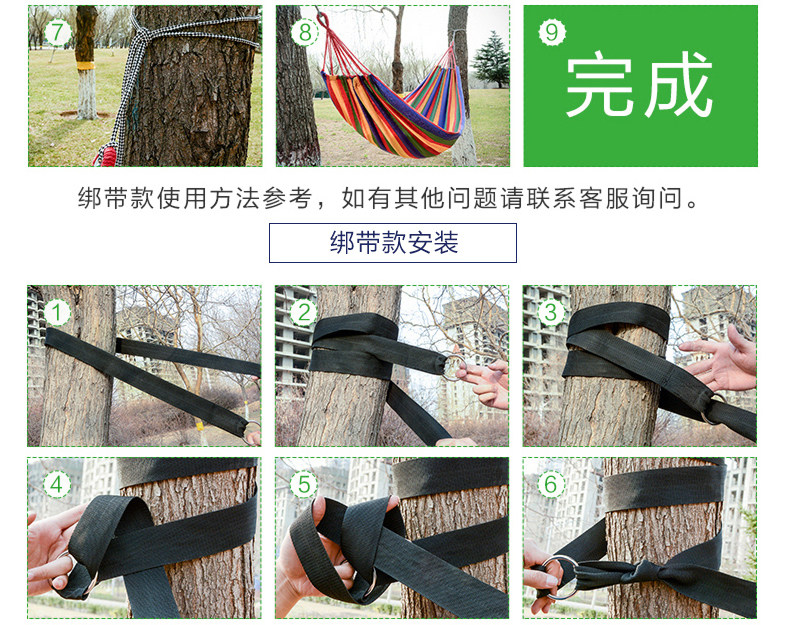 7

8

9 完成

绑带款使用方法参考，如有其他问题请联系客服询问。

绑带款安装

1

2

3

4

5

6