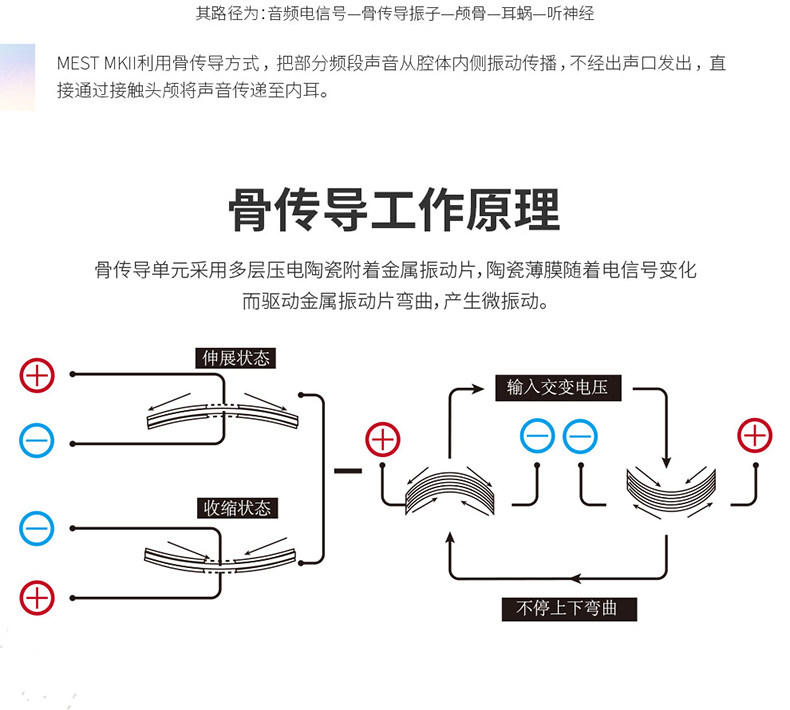 其路径为：音频电信号—骨传导振子—颅骨—耳蜗—听神经

MEST MKII利用骨传导方式，把部分频段声音从腔体内侧振动传播，不经出声口发出，直接通过接触头颅将声音传递至内耳。

骨传导工作原理

骨传导单元采用多层压电陶瓷附着金属振动片，陶瓷薄膜随着电信号变化而驱动金属振动片弯曲，产生微振动。

伸展状态

收缩状态

输入交变电压

不停上下弯曲