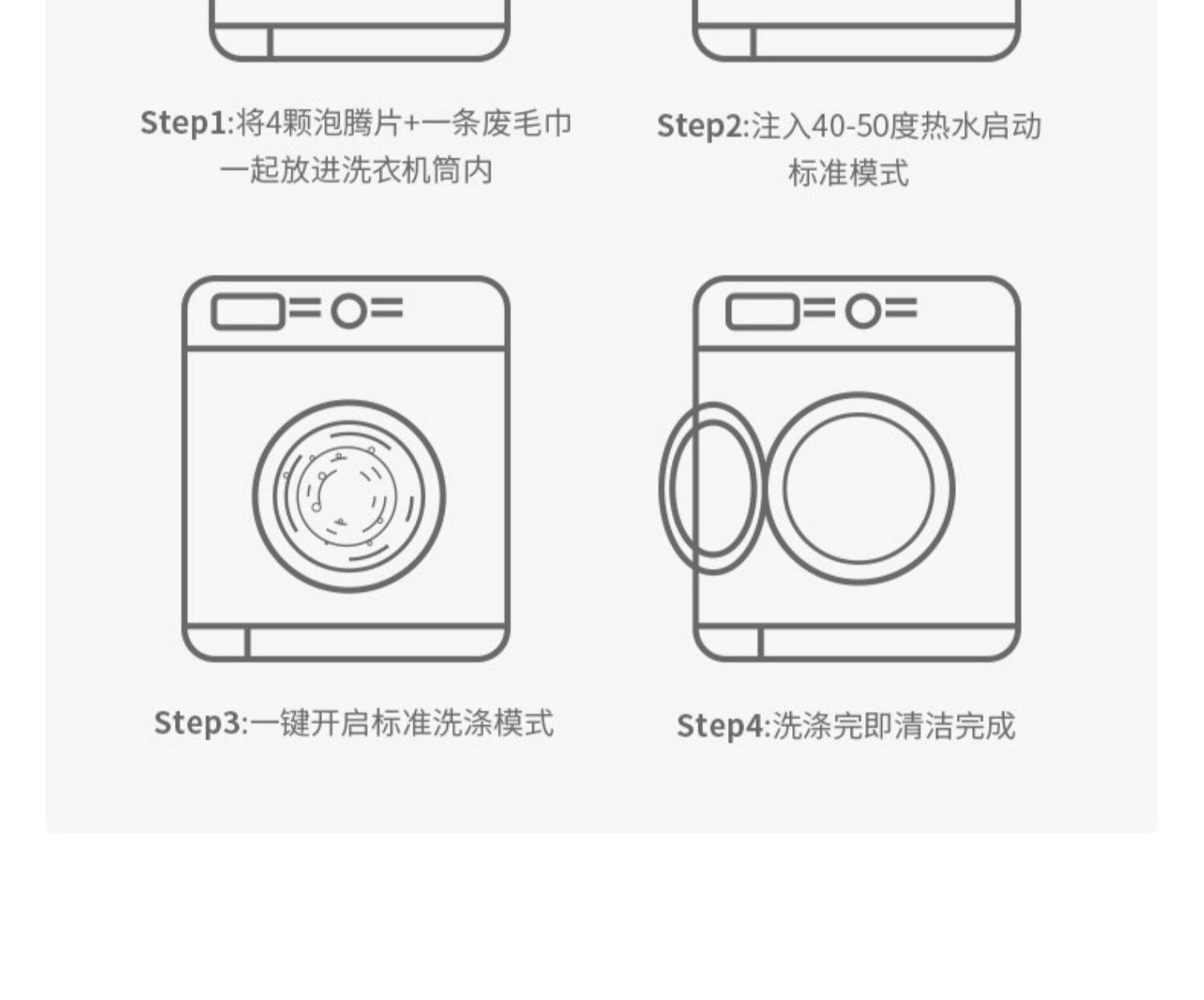 Step1:将4颗泡腾片+一条废毛巾一起放进洗衣机筒内

Step2:注入40-50度热水启动标准模式

Step3:一键开启标准洗涤模式

Step4:洗涤完即清洁完成