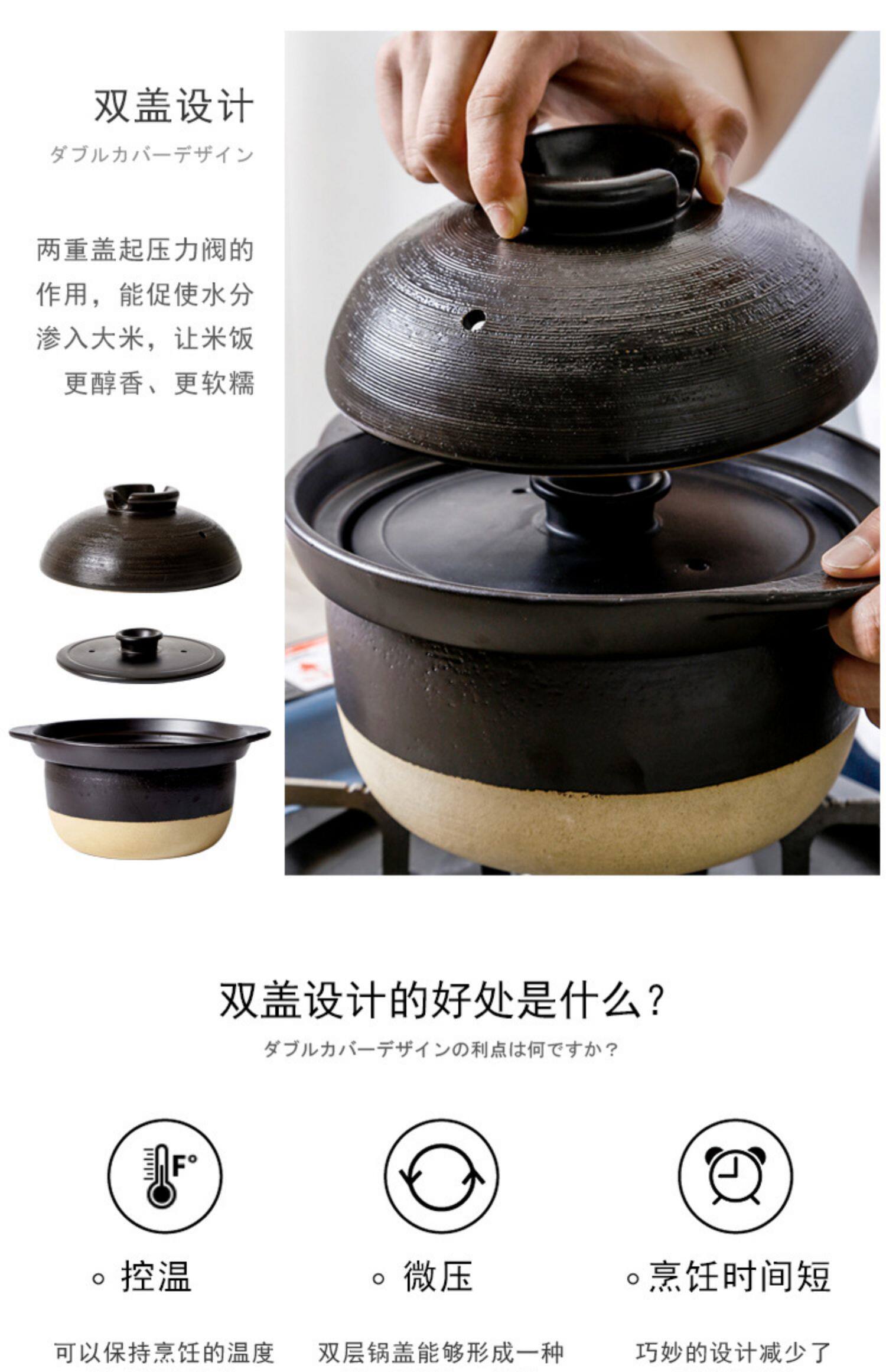 双盖设计

ダブルカバーデザイン

两重盖起压力阀的作用，能促使水分渗入大米，让米饭更醇香、更软糯

双盖设计的好处是什么？

ダブルカバーデザインの利点は何ですか？

F°

◦ 控温

可以保持烹饪的温度

◦ 微压

双层锅盖能够形成一种

◦ 烹饪时间短

巧妙的设计减少了