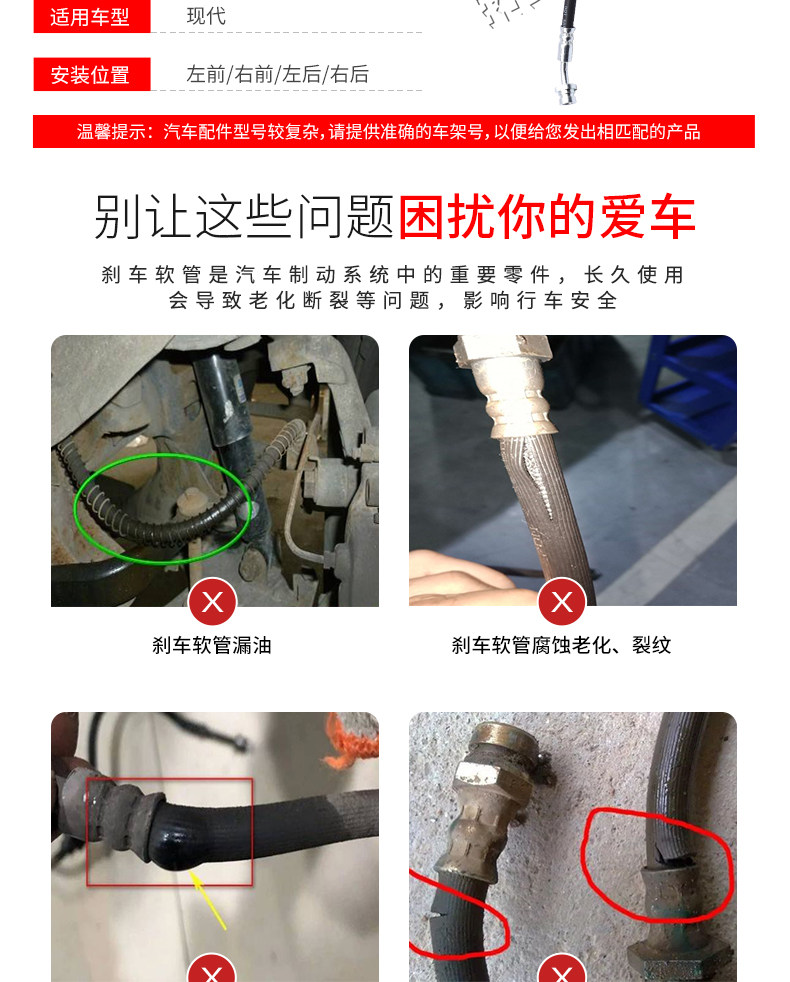 适用车型 现代

安装位置 左前/右前/左后/右后

温馨提示：汽车配件型号较复杂，请提供准确的车架号，以便给您发出相匹配的产品

别让这些问题困扰你的爱车

刹车软管是汽车制动系统中的重要零件，长久使用会导致老化断裂等问题，影响行车安全

刹车软管漏油

刹车软管腐蚀老化、裂纹