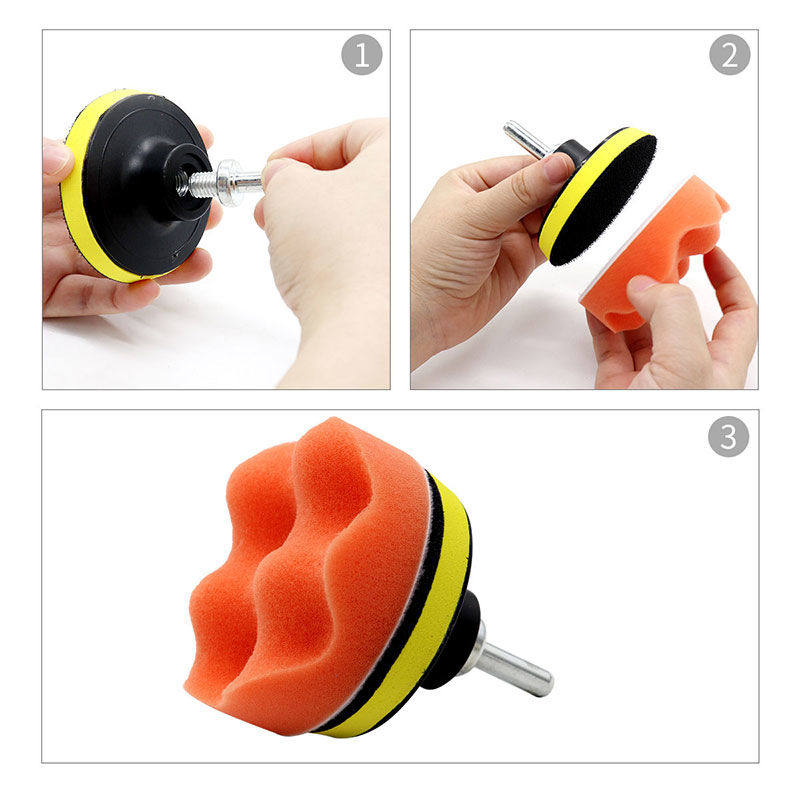 1

2

3