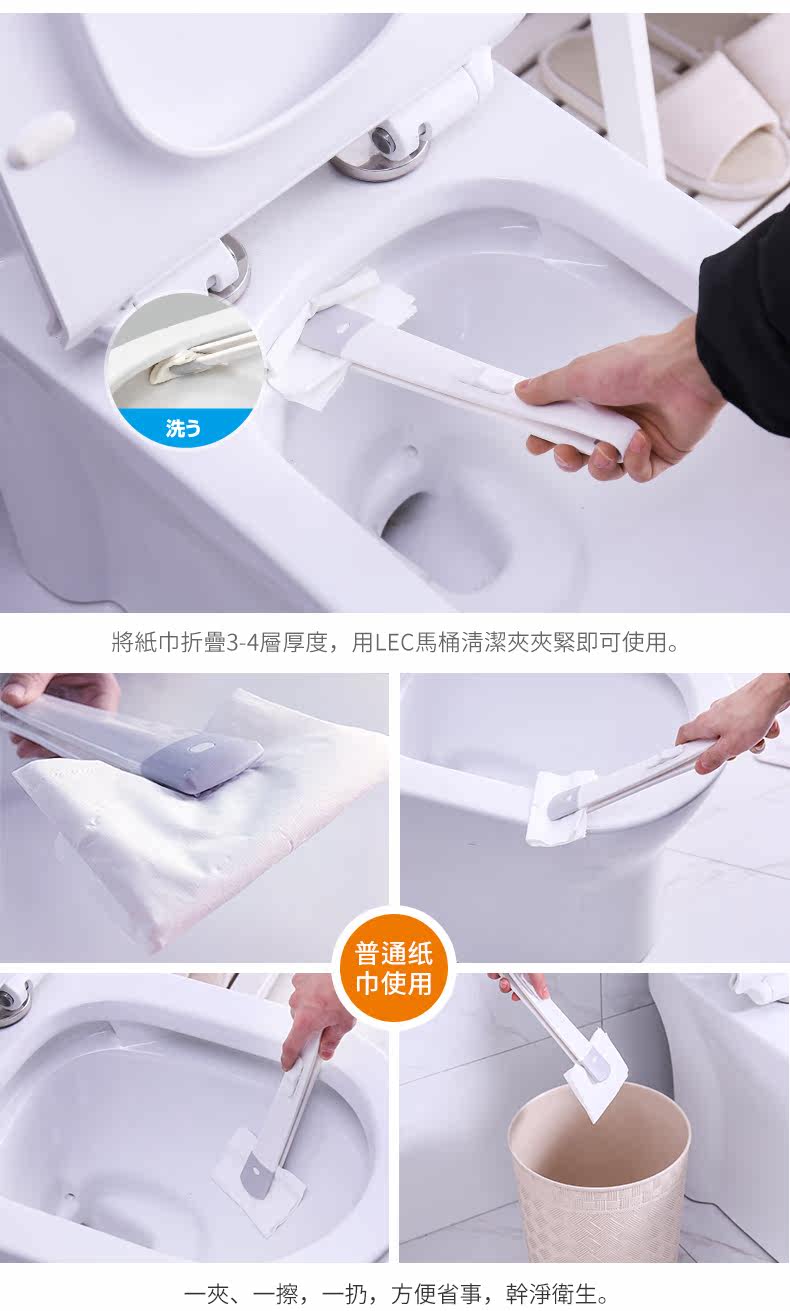 洗う

將紙巾折疊3-4層厚度，用LEC馬桶清潔夾夾緊即可使用。

普通紙巾使用

一夾、一擦，一扔，方便省事，幹淨衛生。