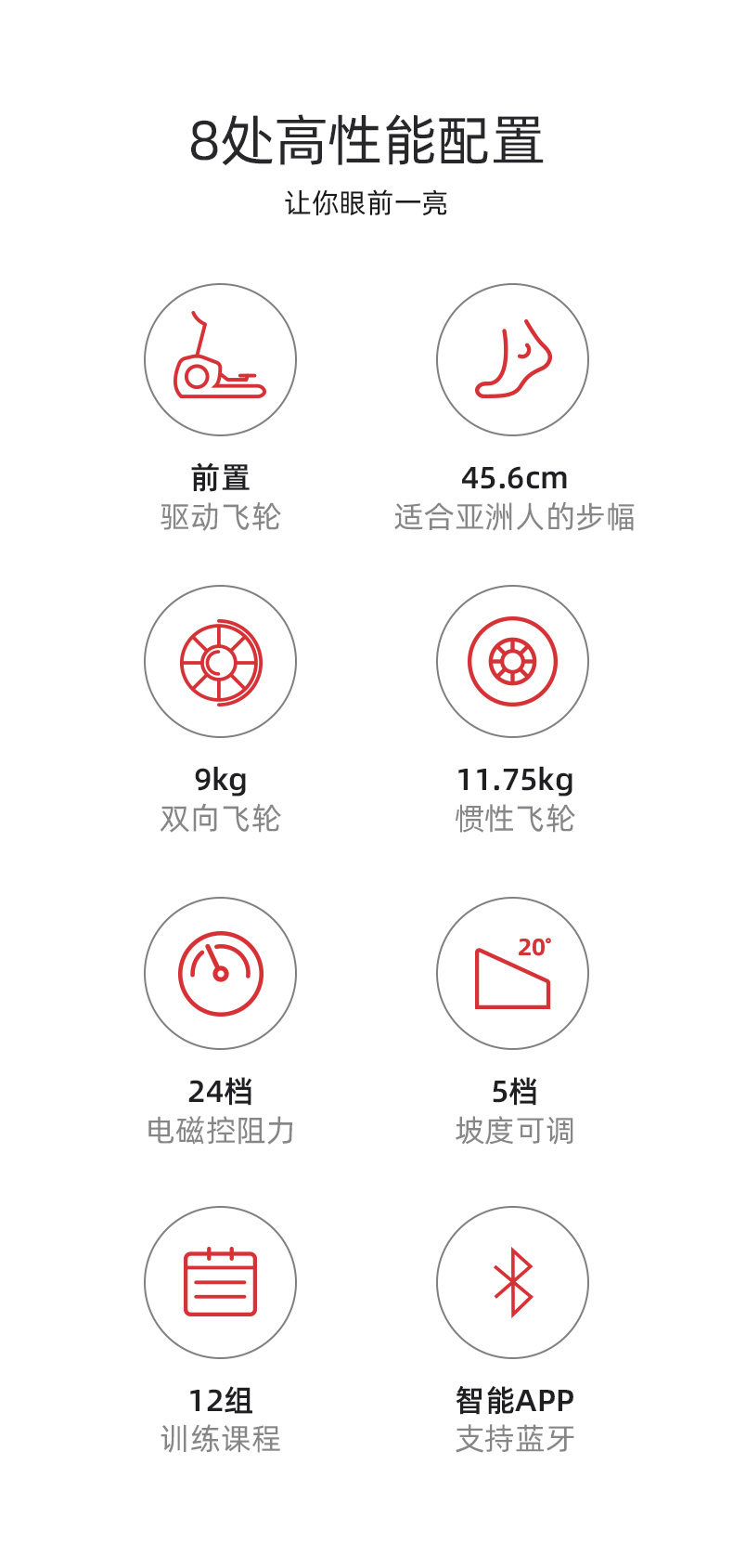 8处高性能配置
让你眼前一亮

前置
驱动飞轮

45.6cm
适合亚洲人的步幅

9kg
双向飞轮

11.75kg
惯性飞轮

24档
电磁控阻力

20°

5档
坡度可调

12组
训练课程

智能APP
支持蓝牙