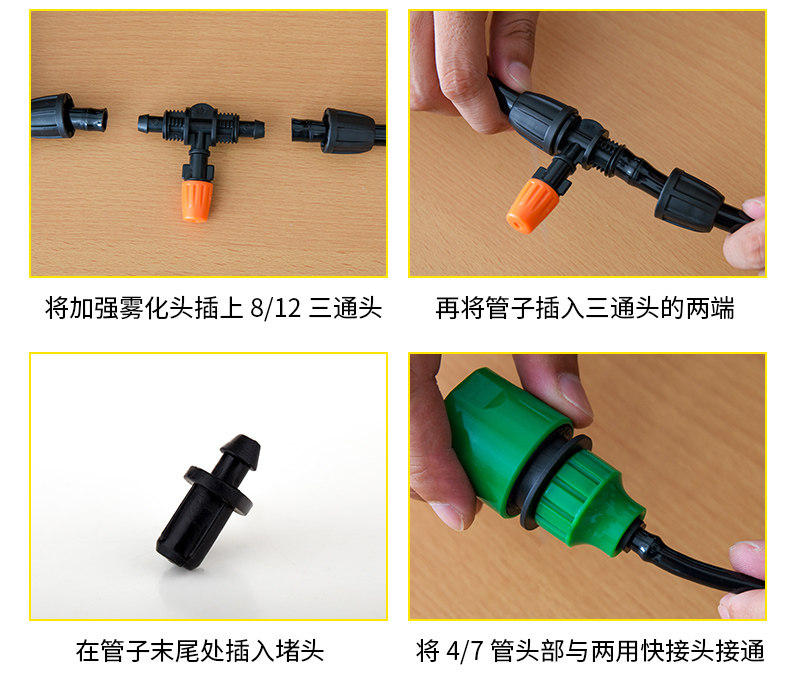 将加强雾化头插上 8/12 三通头

再将管子插入三通头的两端

在管子末尾处插入堵头

将 4/7 管头部与两用快接头接通