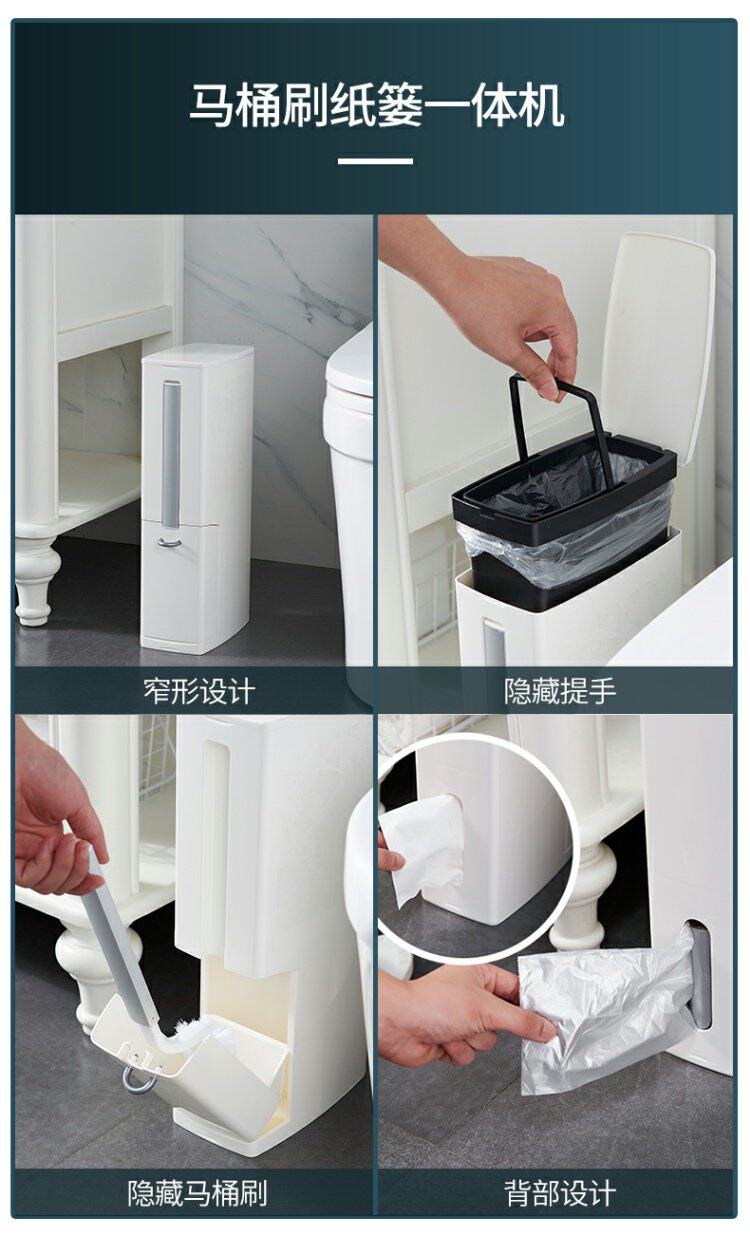 马桶刷纸篓一体机

窄形设计

隐藏提手

隐藏马桶刷

背部设计