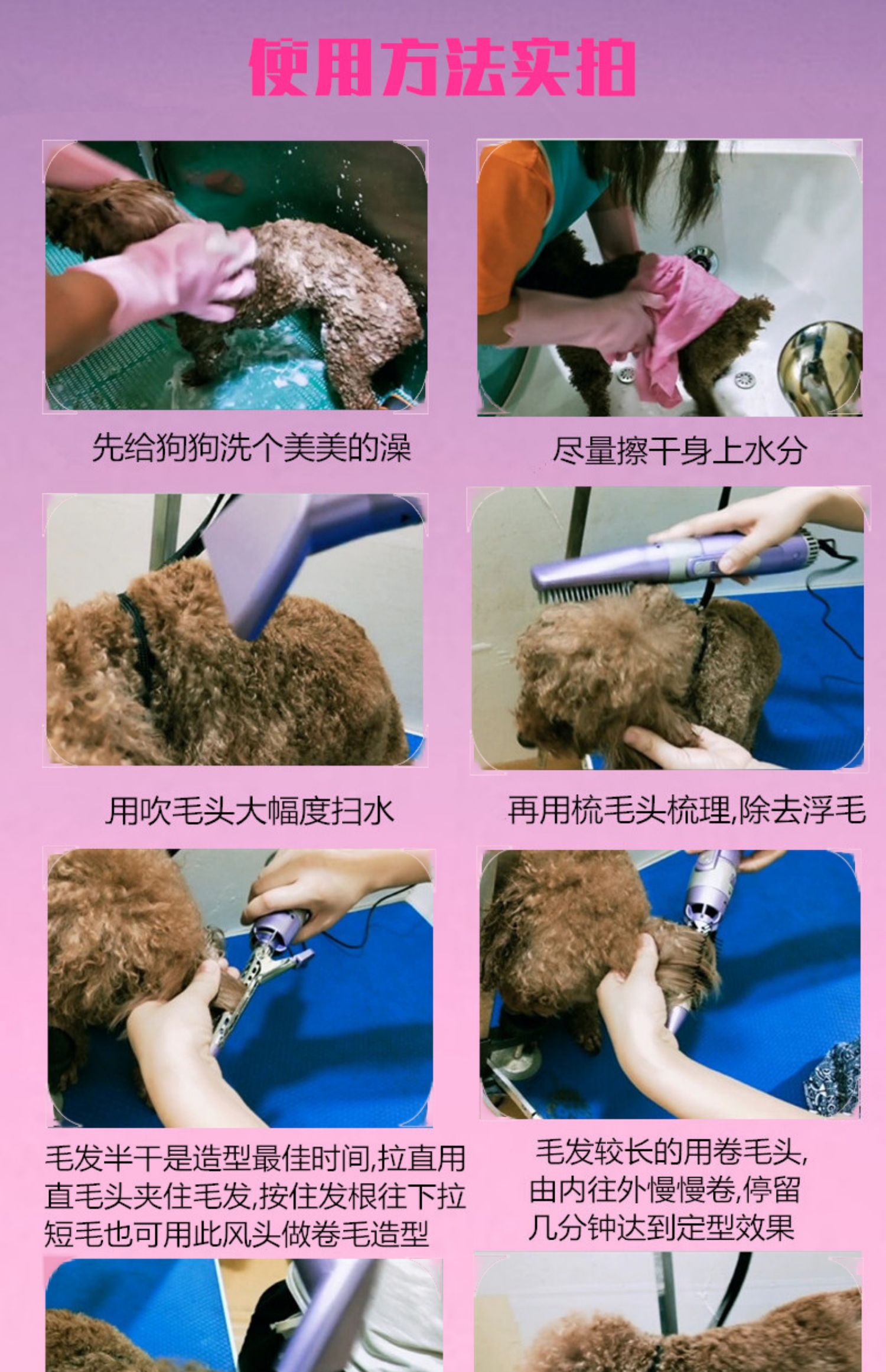 使用方法实拍

先给狗狗洗个美美的澡

尽量擦干身上水分

用吹毛头大幅度扫水

再用梳毛头梳理,除去浮毛

毛发半干是造型最佳时间,拉直用直毛头夹住毛发,按住发根往下拉短毛也可用此风头做卷毛造型

毛发较长的用卷毛头,由内往外慢慢卷,停留几分钟达到定型效果