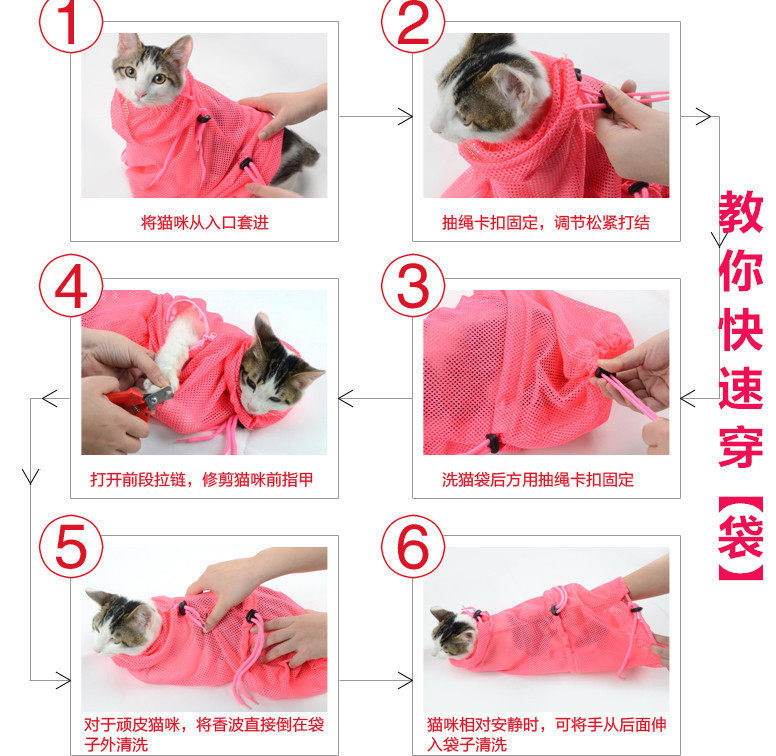 1
将猫咪从入口套进

2
抽绳卡扣固定，调节松紧打结

教你快速穿【袋】

4
打开前段拉链，修剪猫咪前指甲

3
洗猫袋后方用抽绳卡扣固定

5
对于顽皮猫咪，将香波直接倒在袋子外清洗

6
猫咪相对安静时，可将手从后面伸入袋子清洗