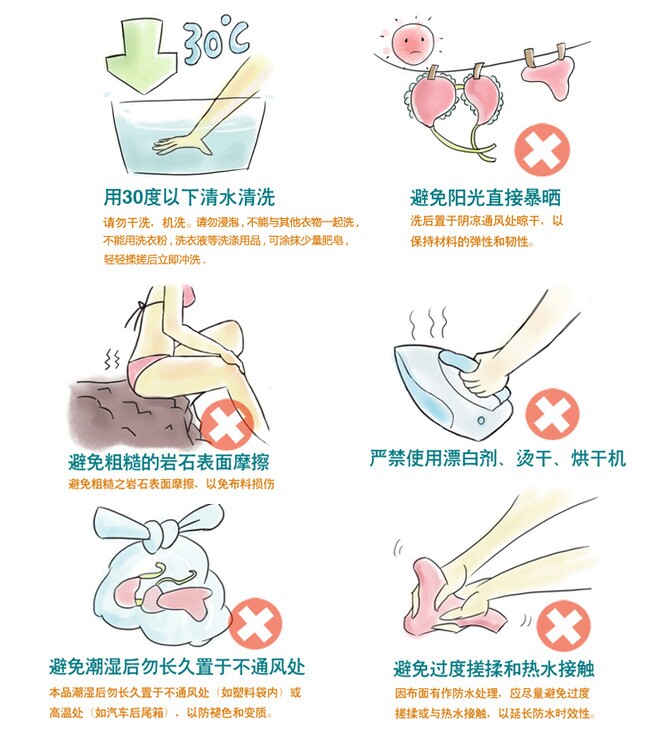 30°C

用30度以下清水清洗

请勿干洗，机洗。请勿浸泡，不能与其他衣物一起洗，不能用洗衣粉，洗衣液等洗涤用品，可涂抹少量肥皂，轻轻揉搓后立即冲洗.

避免阳光直接暴晒

洗后置于阴凉通风处晾干，以保持材料的弹性和韧性。

避免粗糙的岩石表面摩擦

避免粗糙之岩石表面摩擦，以免布料损伤

严禁使用漂白剂、烫干、烘干机

避免潮湿后勿长久置于不通风处

本品潮湿后勿长久置于不通风处（如塑料袋内）或高温处（如汽车后尾箱），以防褪色和变质。

避免过度搓揉和热水接触

因布面有作防水处理，应尽量避免过度搓揉或与热水接触，以延长防水时效性。