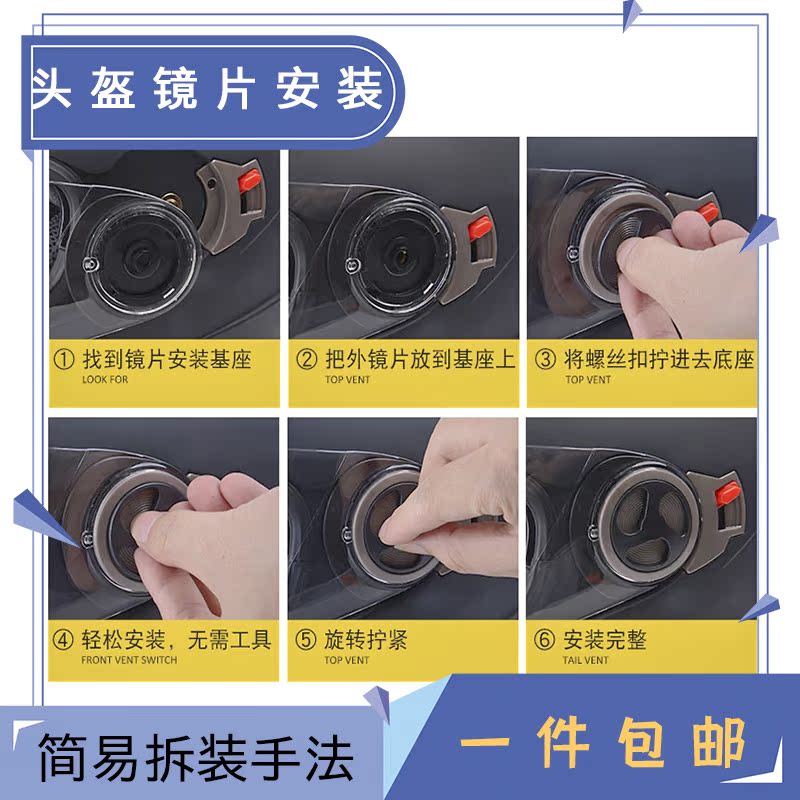 头盔镜片安装

① 找到镜片安装基座
LOOK FOR

② 把外镜片放到基座上
TOP VENT

③ 将螺丝扣拧进去底座
TOP VENT

④ 轻松安装，无需工具
FRONT VENT SWITCH

⑤ 旋转拧紧
TOP VENT

⑥ 安装完整
TAIL VENT

简易拆装手法

一件包邮