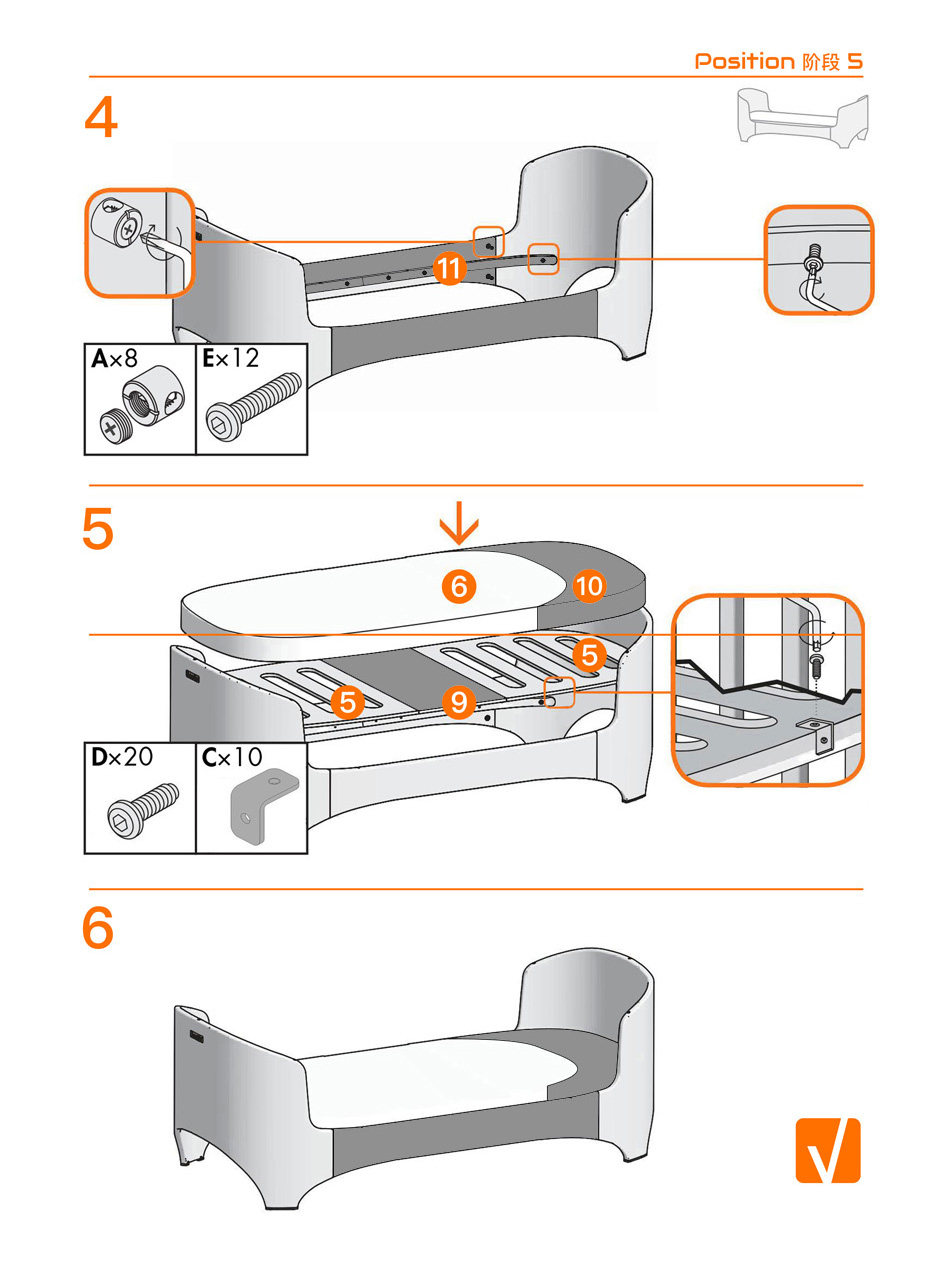 Position 阶段 5

4

11

A×8

E×12

5

6

10

5

5

9

D×20

C×10

6