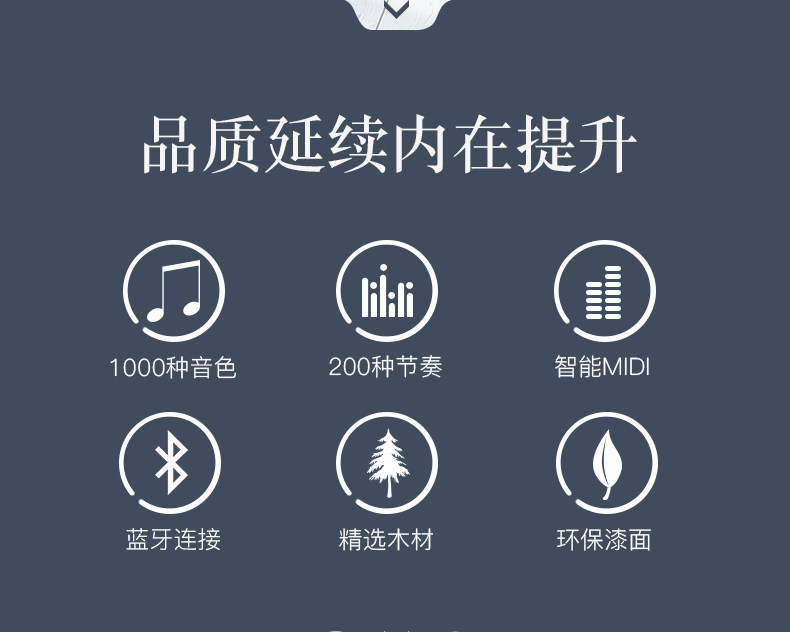 品质延续内在提升

1000种音色

200种节奏

智能MIDI

蓝牙连接

精选木材

环保漆面