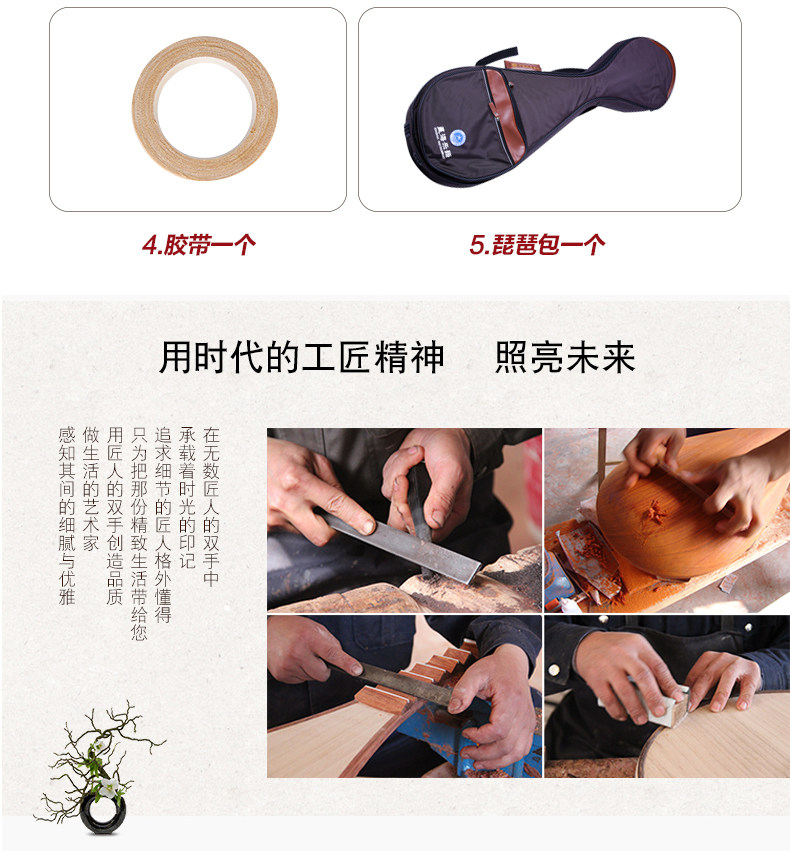 4.胶带一个

5.琵琶包一个

用时代的工匠精神　照亮未来

在无数匠人的双手中
承载着时光的印记
追求细节的匠人格外懂得
只为把那份精致生活带给您
用匠人的双手创造品质
做生活的艺术家
感知其间的细腻与优雅