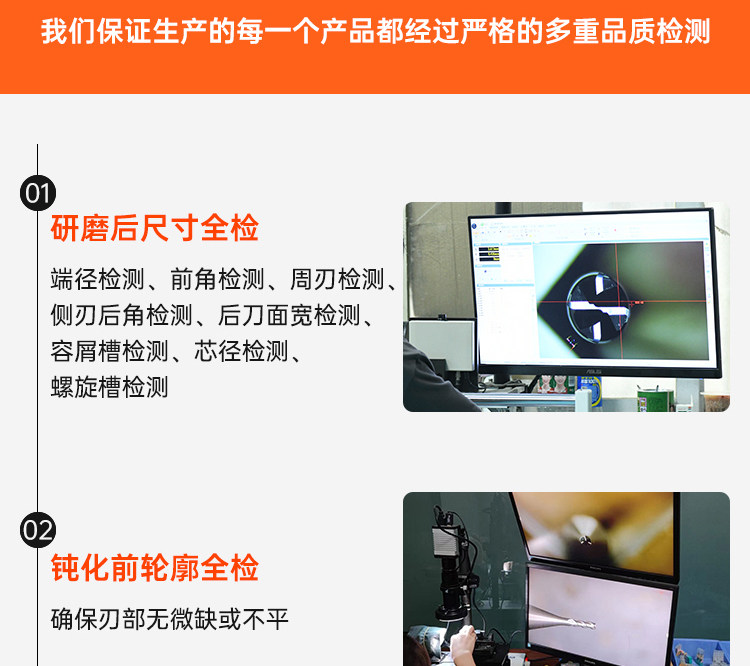 我们保证生产的每一个产品都经过严格的多重品质检测

01
研磨后尺寸全检
端径检测、前角检测、周刃检测、侧刃后角检测、后刀面宽检测、容屑槽检测、芯径检测、螺旋槽检测

ASUS

02
钝化前轮廓全检
确保刃部无微缺或不平