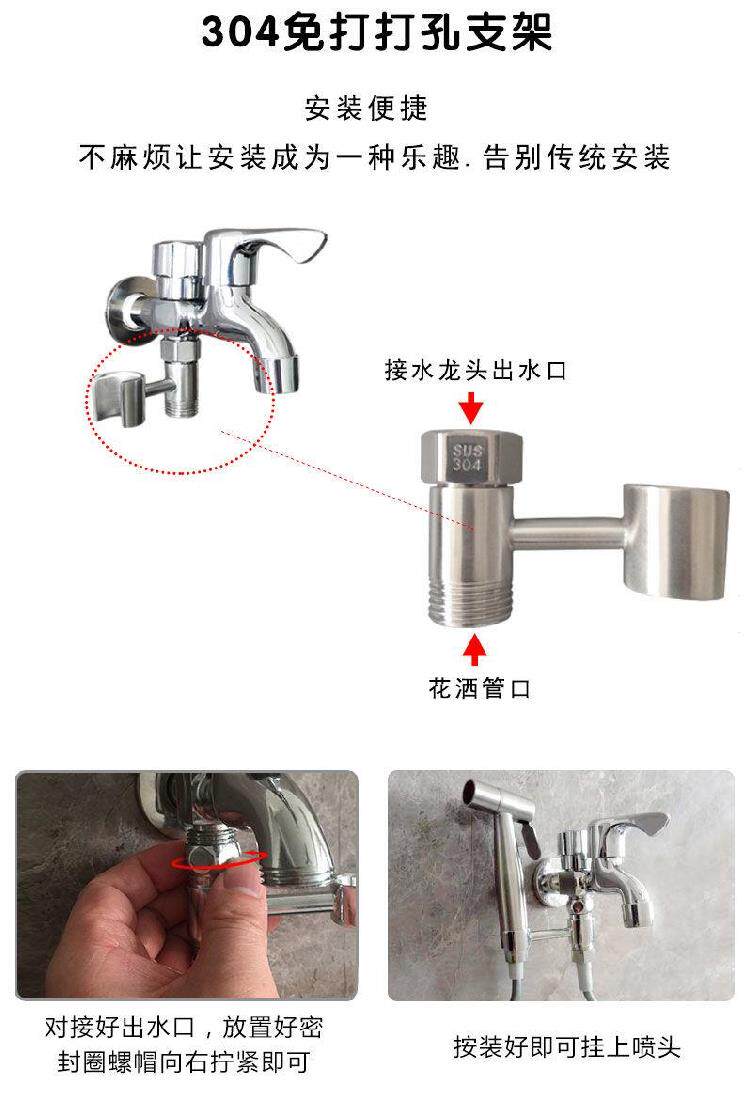 304免打打孔支架

安装便捷

不麻烦让安装成为一种乐趣. 告别传统安装

接水龙头出水口

SUS
304

花洒管口

对接好出水口，放置好密封圈螺帽向右拧紧即可

按装好即可挂上喷头