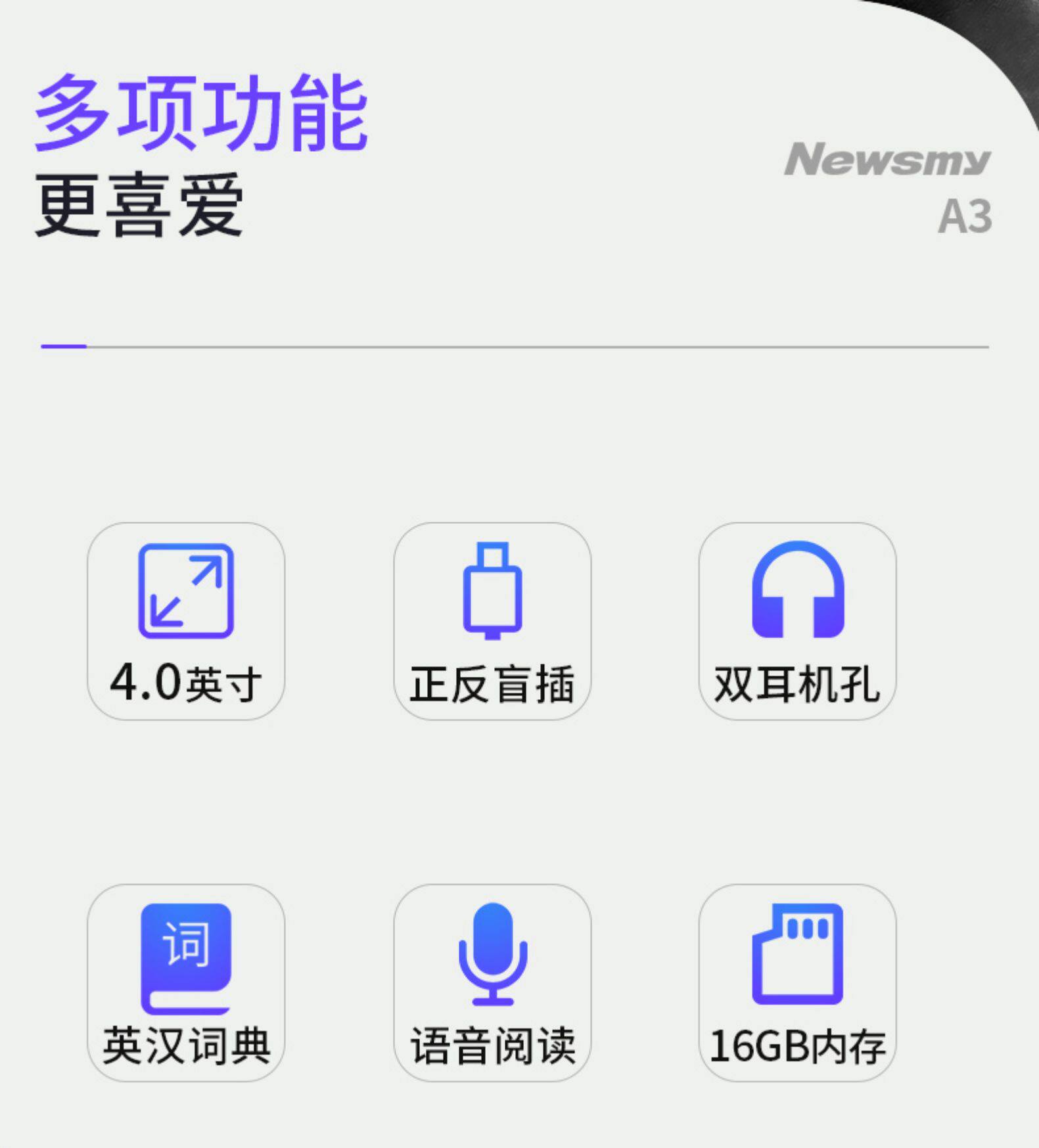 多项功能
更喜爱

Newsmy
A3

4.0英寸

正反盲插

双耳机孔

词

英汉词典

语音阅读

16GB内存