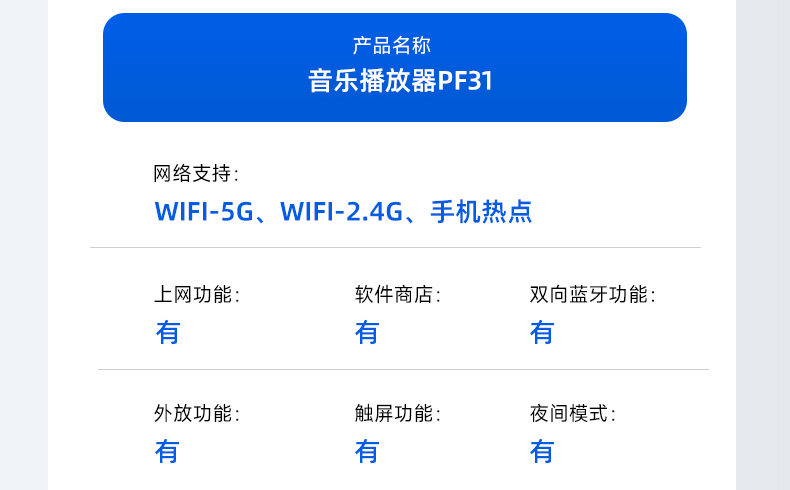 产品名称
音乐播放器PF31

网络支持：
WIFI-5G、WIFI-2.4G、手机热点

上网功能：
有

软件商店：
有

双向蓝牙功能：
有

外放功能：
有

触屏功能：
有

夜间模式：
有