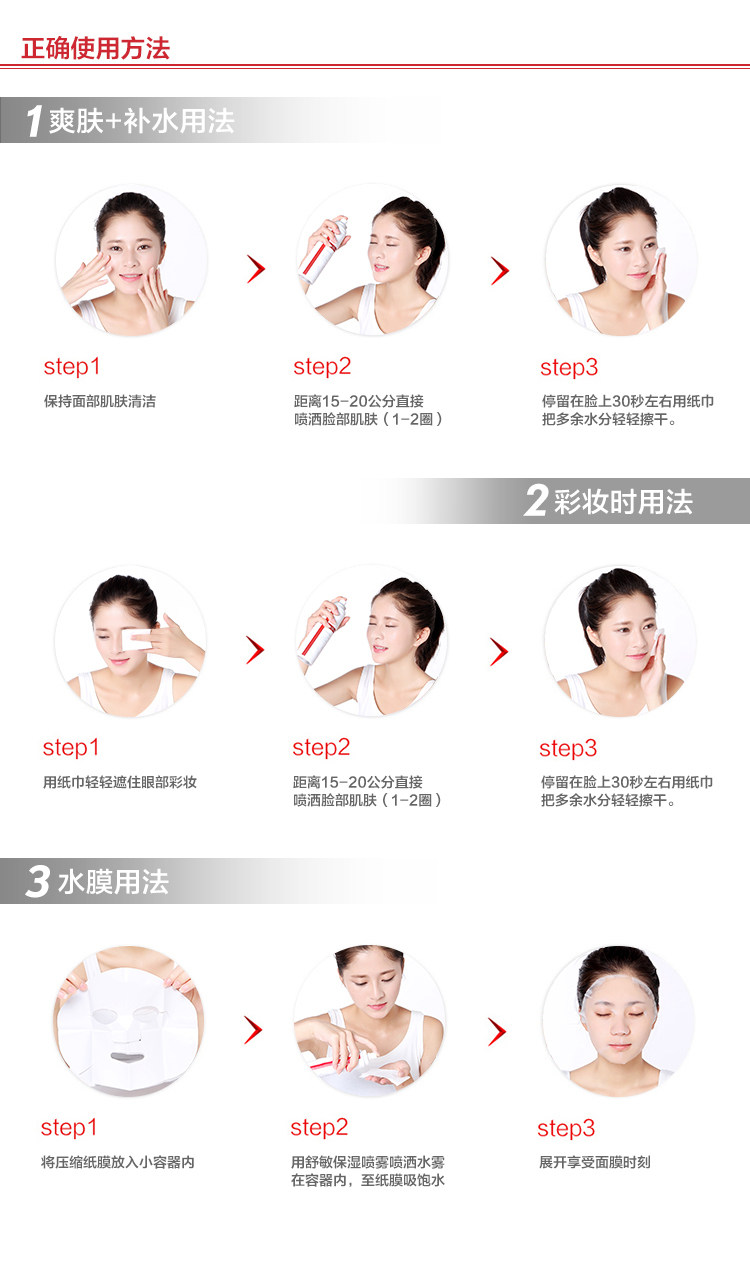 正确使用方法

1 爽肤+补水用法

step1
保持面部肌肤清洁

step2
距离15-20公分直接喷洒脸部肌肤（1-2圈）

step3
停留在脸上30秒左右用纸巾把多余水分轻轻擦干。

2 彩妆时用法

step1
用纸巾轻轻遮住眼部彩妆

step2
距离15-20公分直接喷洒脸部肌肤（1-2圈）

step3
停留在脸上30秒左右用纸巾把多余水分轻轻擦干。

3 水膜用法

step1
将压缩纸膜放入小容器内

step2
用舒敏保湿喷雾喷洒水雾在容器内，至纸膜吸饱水

step3
展开享受面膜时刻