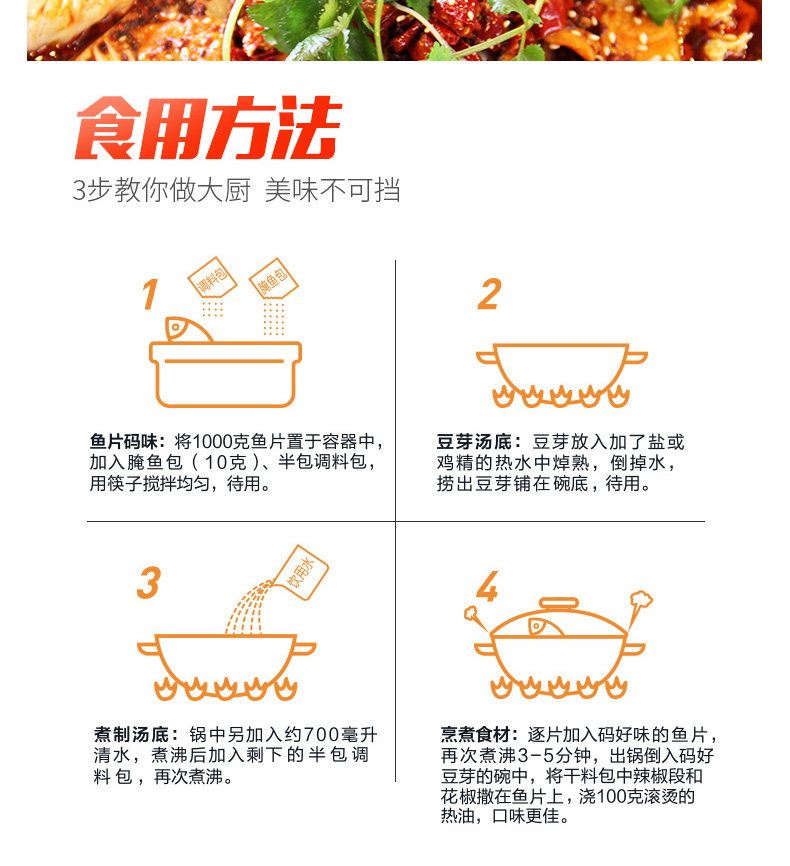 食用方法
3步教你做大厨 美味不可挡

1
调料包
腌鱼包

鱼片码味：将1000克鱼片置于容器中，加入腌鱼包（10克）、半包调料包，用筷子搅拌均匀，待用。

2

豆芽汤底：豆芽放入加了盐或鸡精的热水中焯熟，倒掉水，捞出豆芽铺在碗底，待用。

3
饮用水

煮制汤底：锅中另加入约700毫升清水，煮沸后加入剩下的半包调料包，再次煮沸。

4

烹煮食材：逐片加入码好味的鱼片，再次煮沸3-5分钟，出锅倒入码好豆芽的碗中，将干料包中辣椒段和花椒撒在鱼片上，浇100克滚烫的热油，口味更佳。