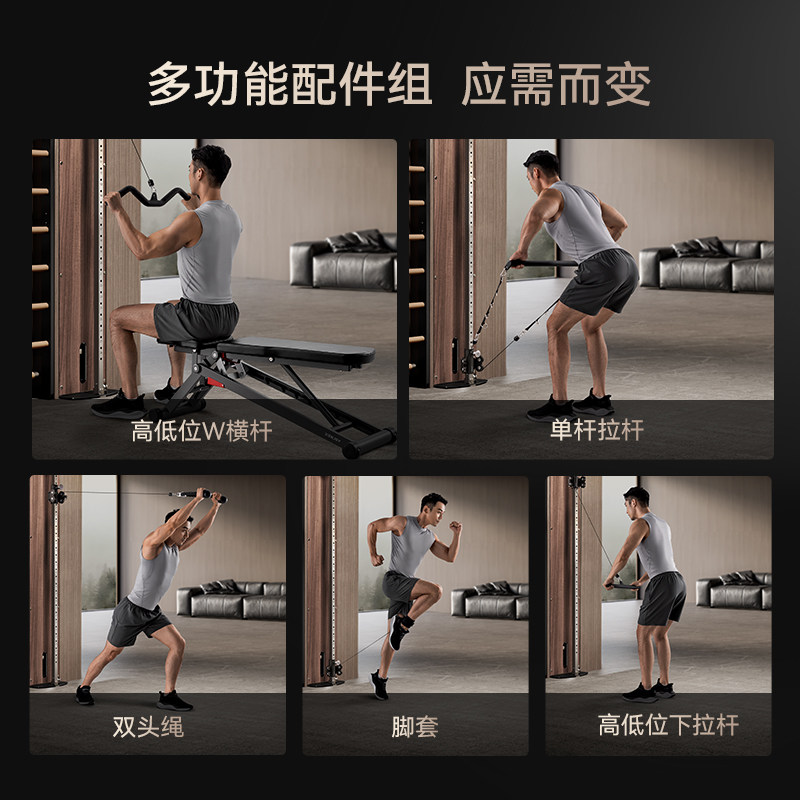 多功能配件组 应需而变

高低位W横杆

单杆拉杆

双头绳

脚套

高低位下拉杆