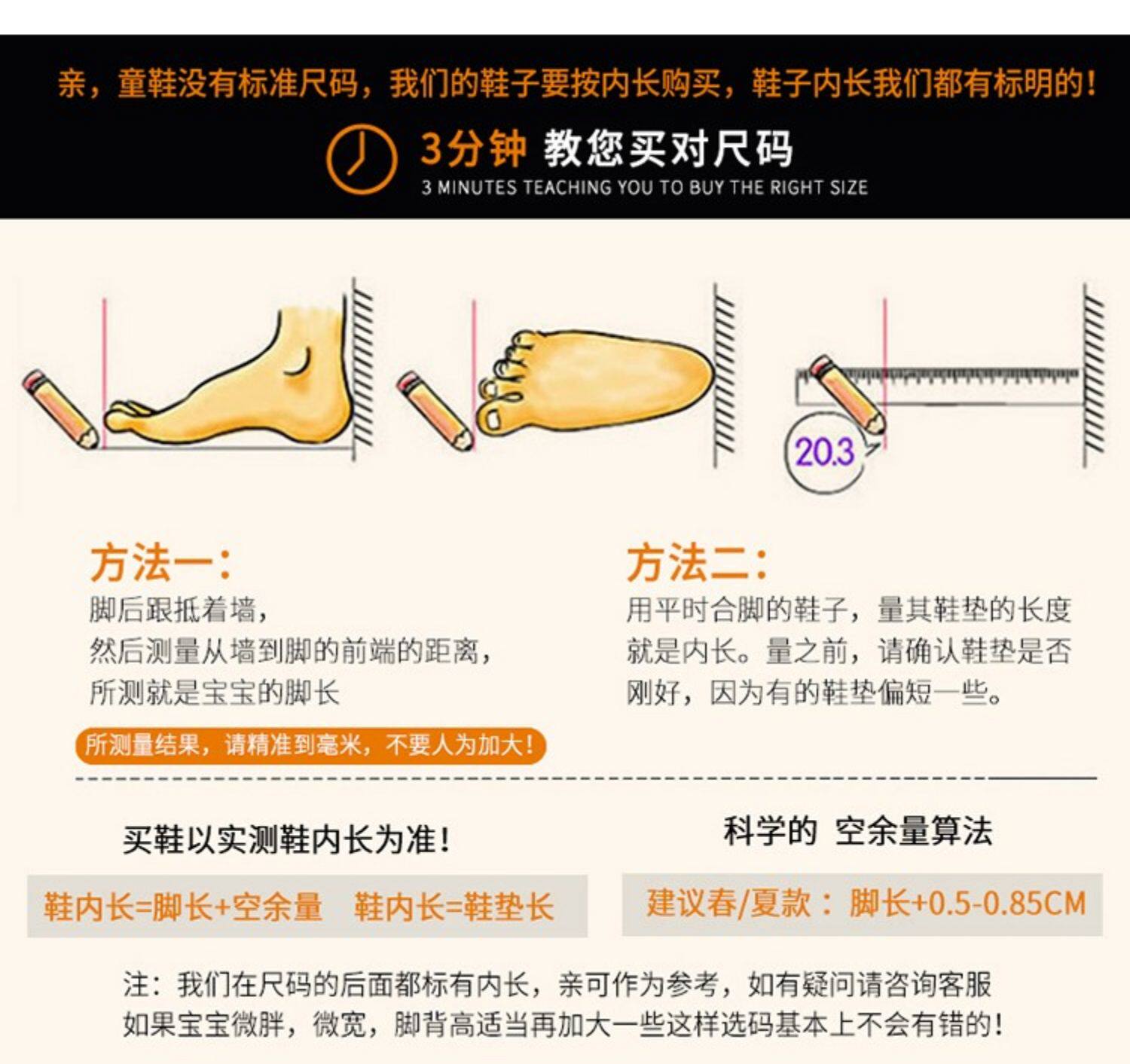 亲，童鞋没有标准尺码，我们的鞋子要按内长购买，鞋子内长我们都有标明的！

3分钟 教您买对尺码
3 MINUTES TEACHING YOU TO BUY THE RIGHT SIZE

20.3

方法一：
脚后跟抵着墙，
然后测量从墙到脚的前端的距离，
所测就是宝宝的脚长

所测量结果，请精准到毫米，不要人为加大！

方法二：
用平时合脚的鞋子，量其鞋垫的长度就是内长。量之前，请确认鞋垫是否刚好，因为有的鞋垫偏短一些。

买鞋以实测鞋内长为准！

鞋内长=脚长+空余量 鞋内长=鞋垫长

科学的 空余量算法

建议春/夏款：脚长+0.5-0.85CM

注：我们在尺码的后面都标有内长，亲可作为参考，如有疑问请咨询客服
如果宝宝微胖，微宽，脚背高适当再加大一些这样选码基本上不会有错的！