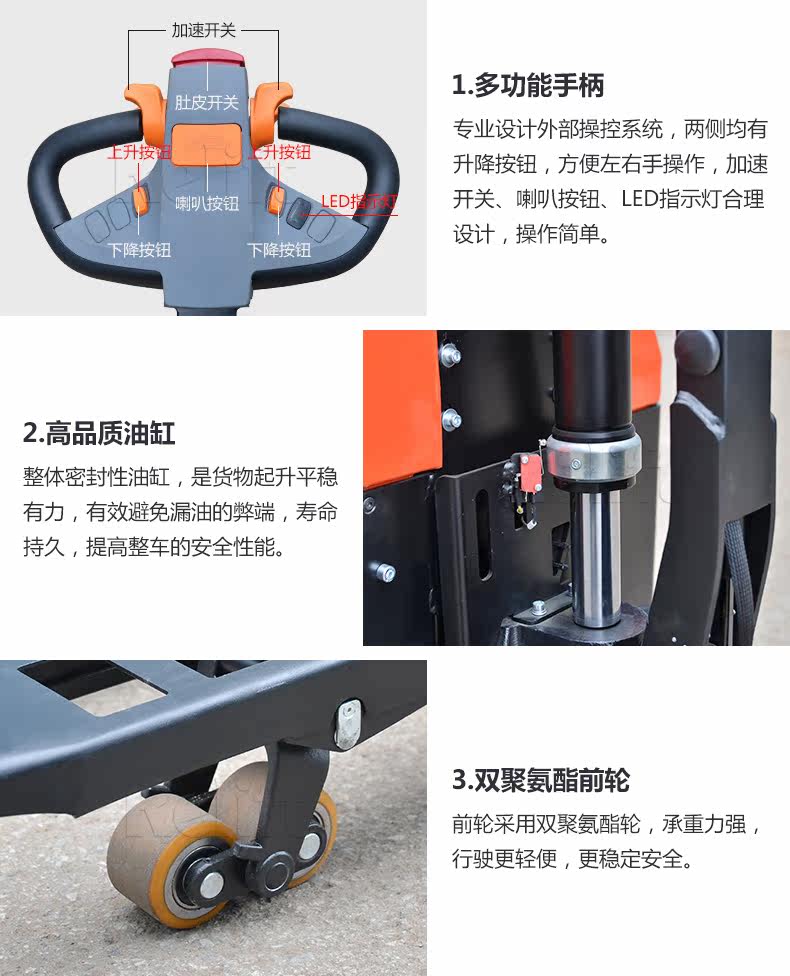 加速开关

肚皮开关

上升按钮

上升按钮

喇叭按钮

LED指示灯

下降按钮

下降按钮

1.多功能手柄

专业设计外部操控系统，两侧均有升降按钮，方便左右手操作，加速开关、喇叭按钮、LED指示灯合理设计，操作简单。

2.高品质油缸

整体密封性油缸，是货物起升平稳有力，有效避免漏油的弊端，寿命持久，提高整车的安全性能。

3.双聚氨酯前轮

前轮采用双聚氨酯轮，承重力强，行驶更轻便，更稳定安全。