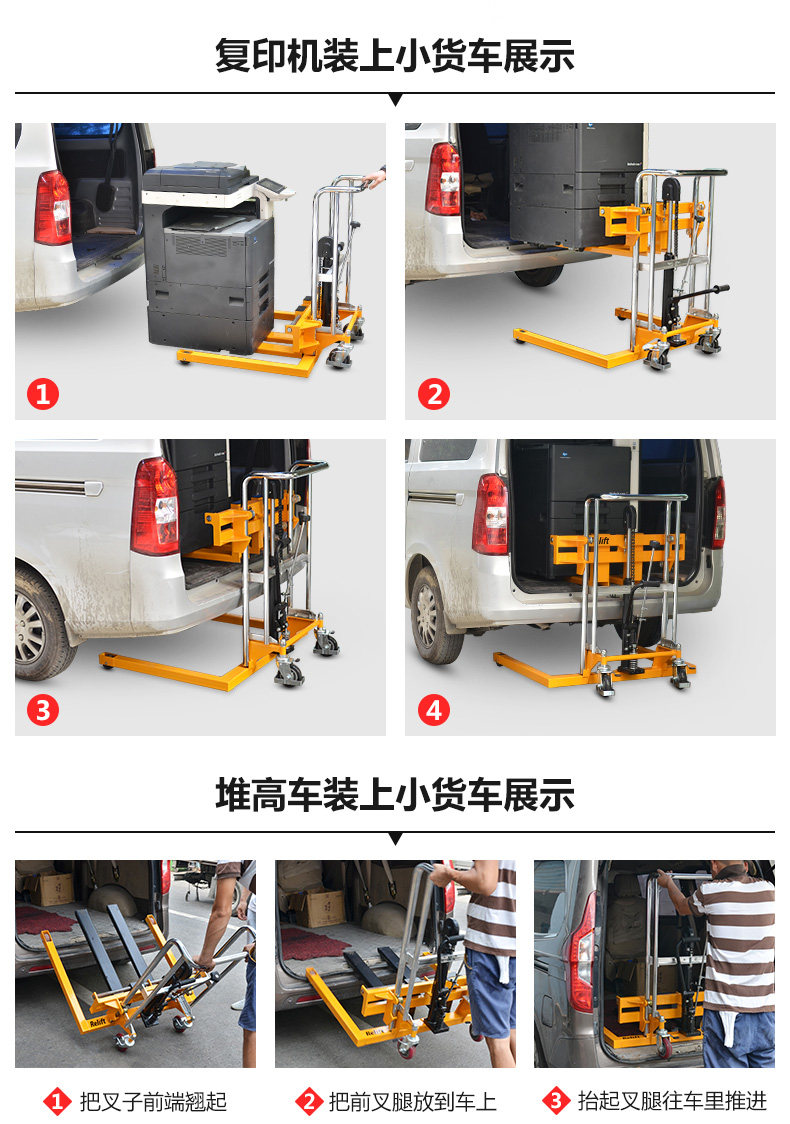 复印机装上小货车展示

1

2

3

4

堆高车装上小货车展示

1 把叉子前端翘起

2 把前叉腿放到车上

3 抬起叉腿往车里推进