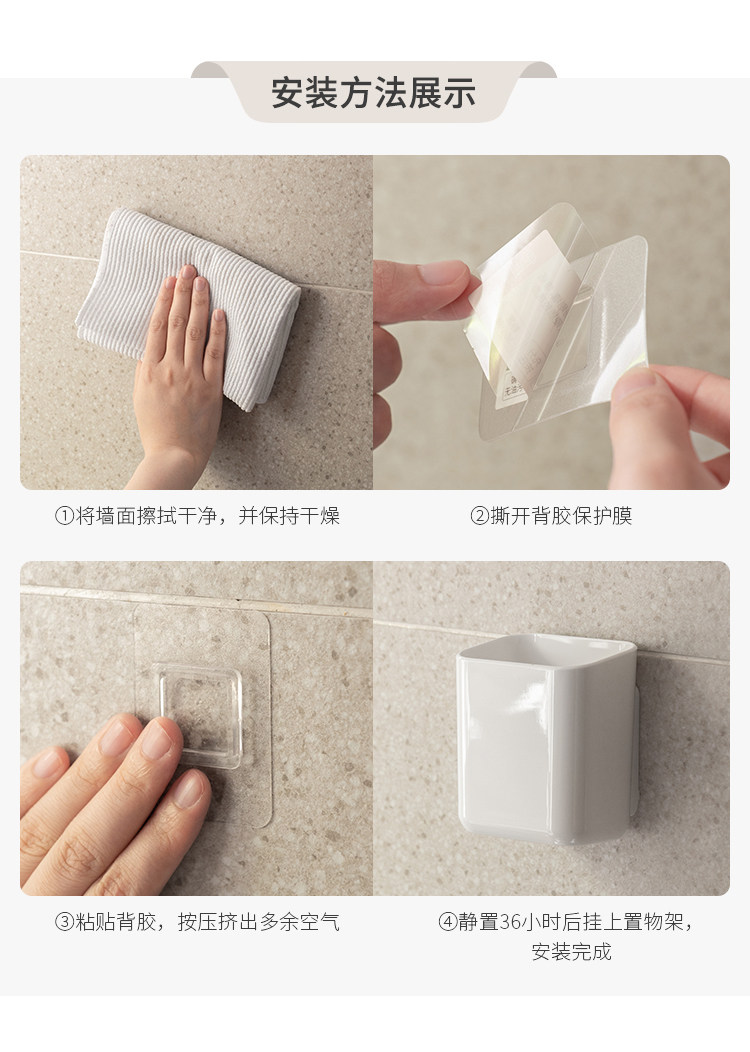 安装方法展示

①将墙面擦拭干净，并保持干燥

②撕开背胶保护膜

③粘贴背胶，按压挤出多余空气

④静置36小时后挂上置物架，安装完成