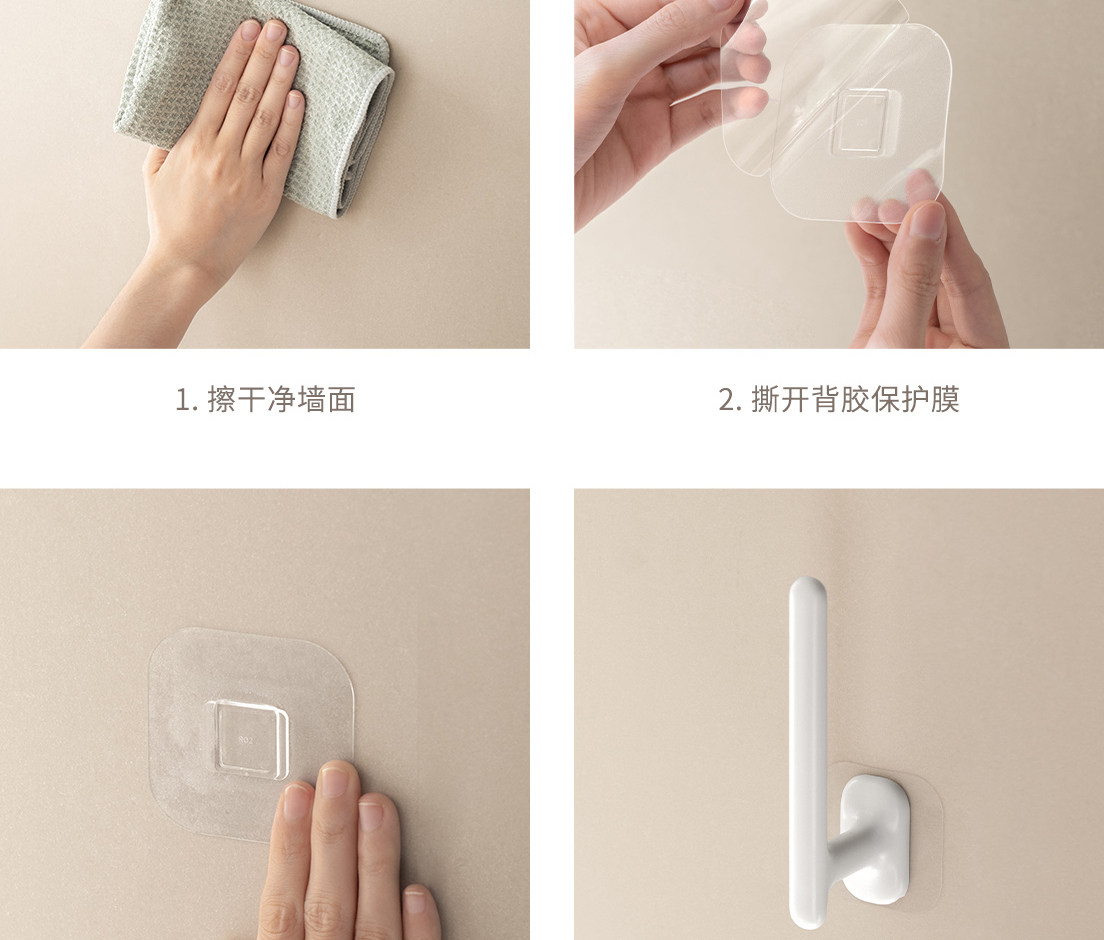 1. 擦干净墙面

2. 撕开背胶保护膜