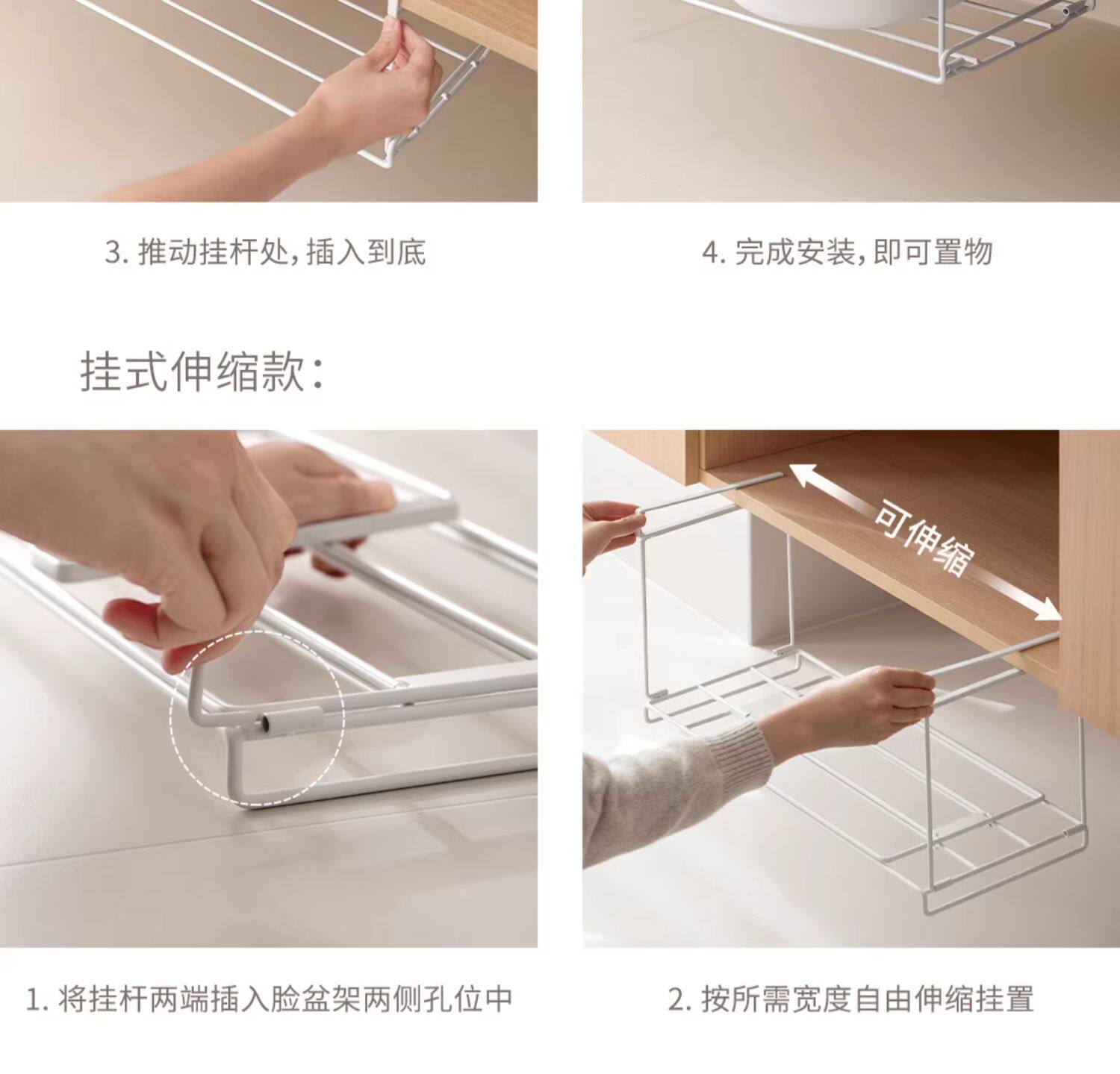 3. 推动挂杆处，插入到底

4. 完成安装，即可置物

挂式伸缩款：

可伸缩

1. 将挂杆两端插入脸盆架两侧孔位中

2. 按所需宽度自由伸缩挂置