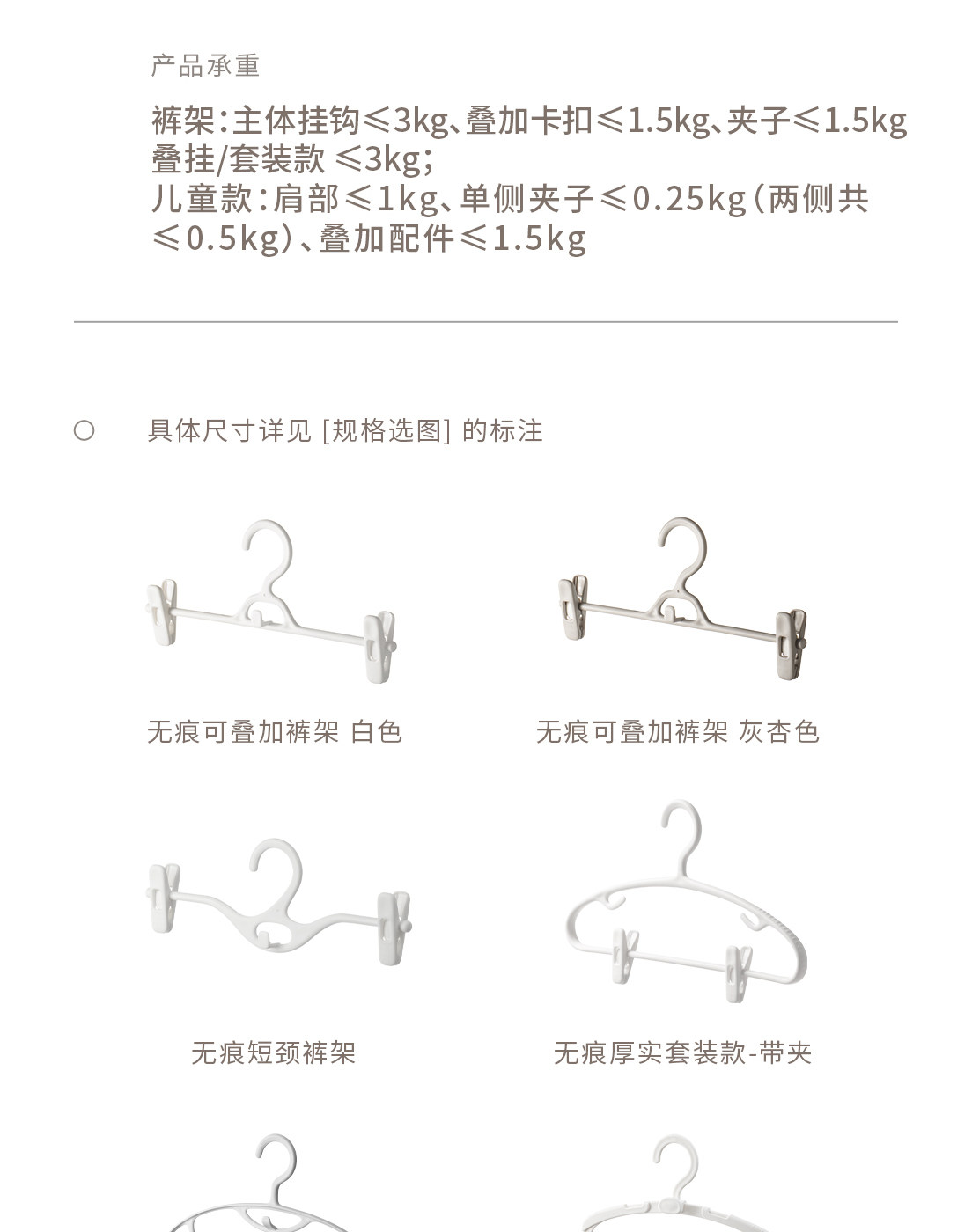 产品承重

裤架:主体挂钩≤3kg、叠加卡扣≤1.5kg、夹子≤1.5kg
叠挂/套装款 ≤3kg;
儿童款:肩部≤1kg、单侧夹子≤0.25kg(两侧共≤0.5kg)、叠加配件≤1.5kg

○ 具体尺寸详见 [规格选图] 的标注

无痕可叠加裤架 白色

无痕可叠加裤架 灰杏色

无痕短颈裤架

无痕厚实套装款-带夹