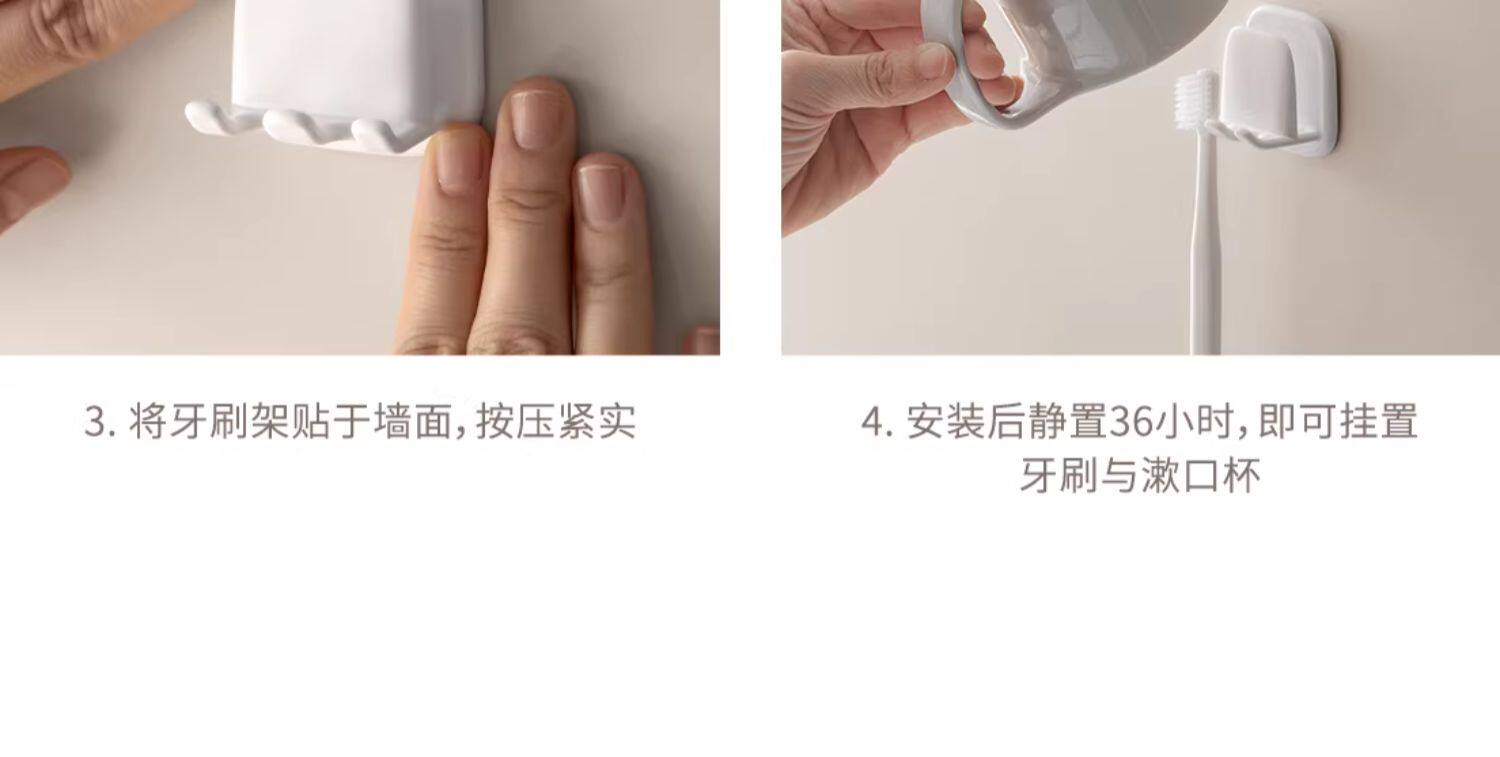 3. 将牙刷架贴于墙面，按压紧实

4. 安装后静置36小时，即可挂置牙刷与漱口杯