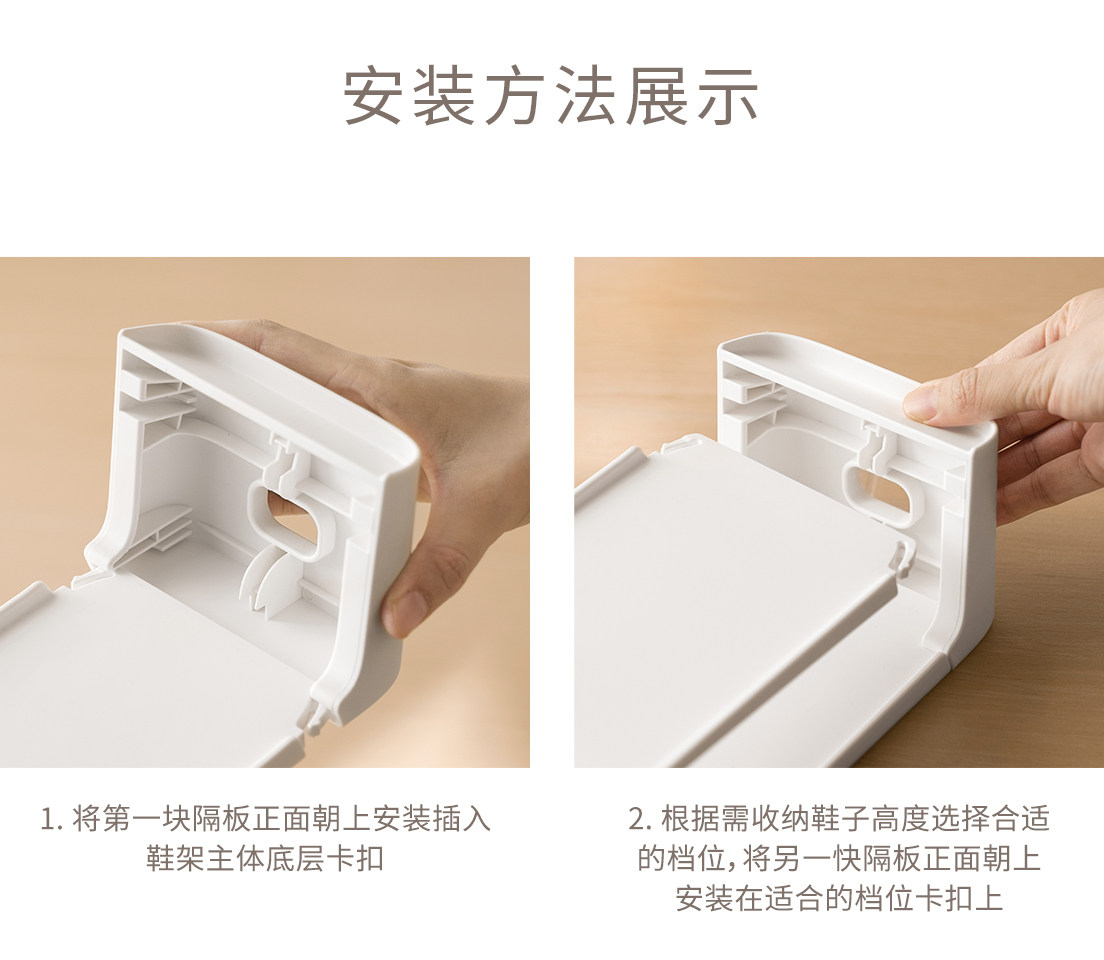 安装方法展示

1. 将第一块隔板正面朝上安装插入鞋架主体底层卡扣

2. 根据需收纳鞋子高度选择合适的档位，将另一快隔板正面朝上安装在适合的档位卡扣上