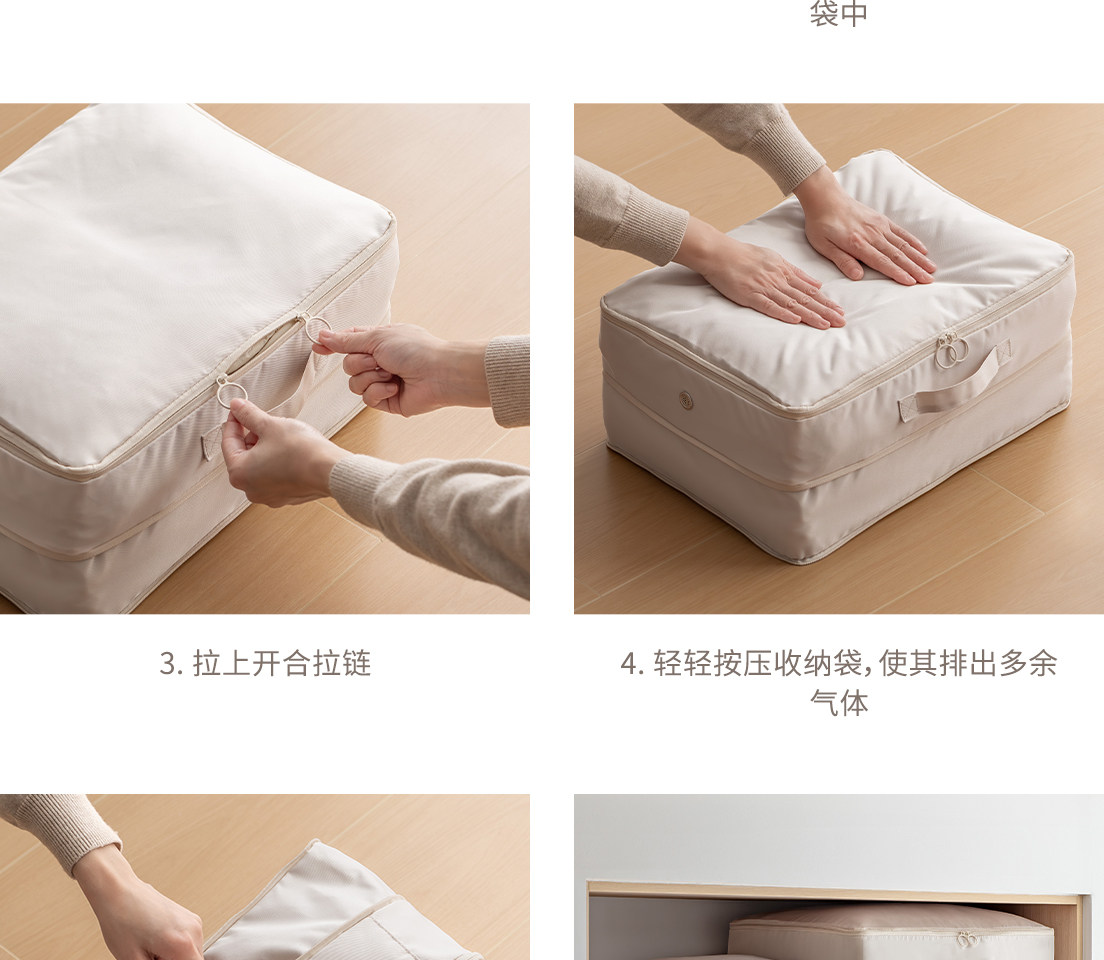 袋中

3. 拉上开合拉链

4. 轻轻按压收纳袋，使其排出多余气体