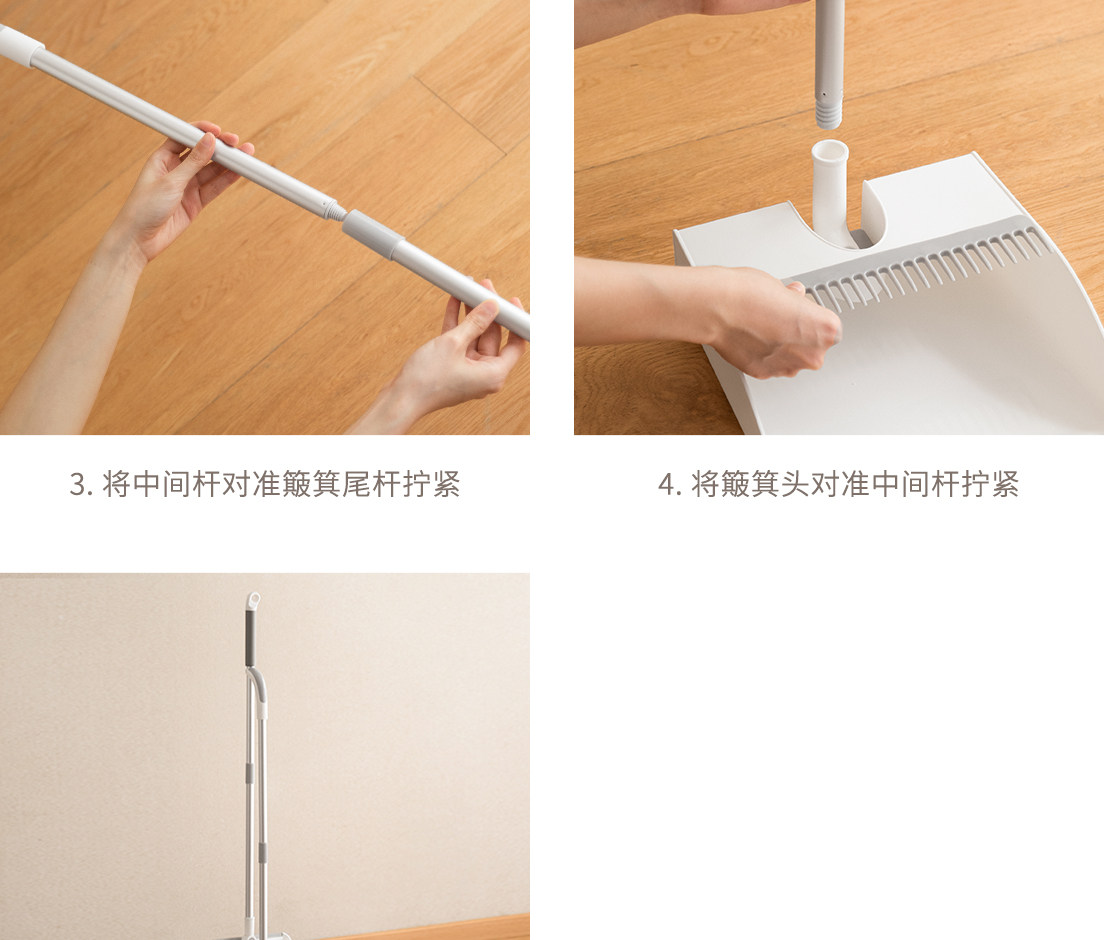 3. 将中间杆对准簸箕尾杆拧紧

4. 将簸箕头对准中间杆拧紧