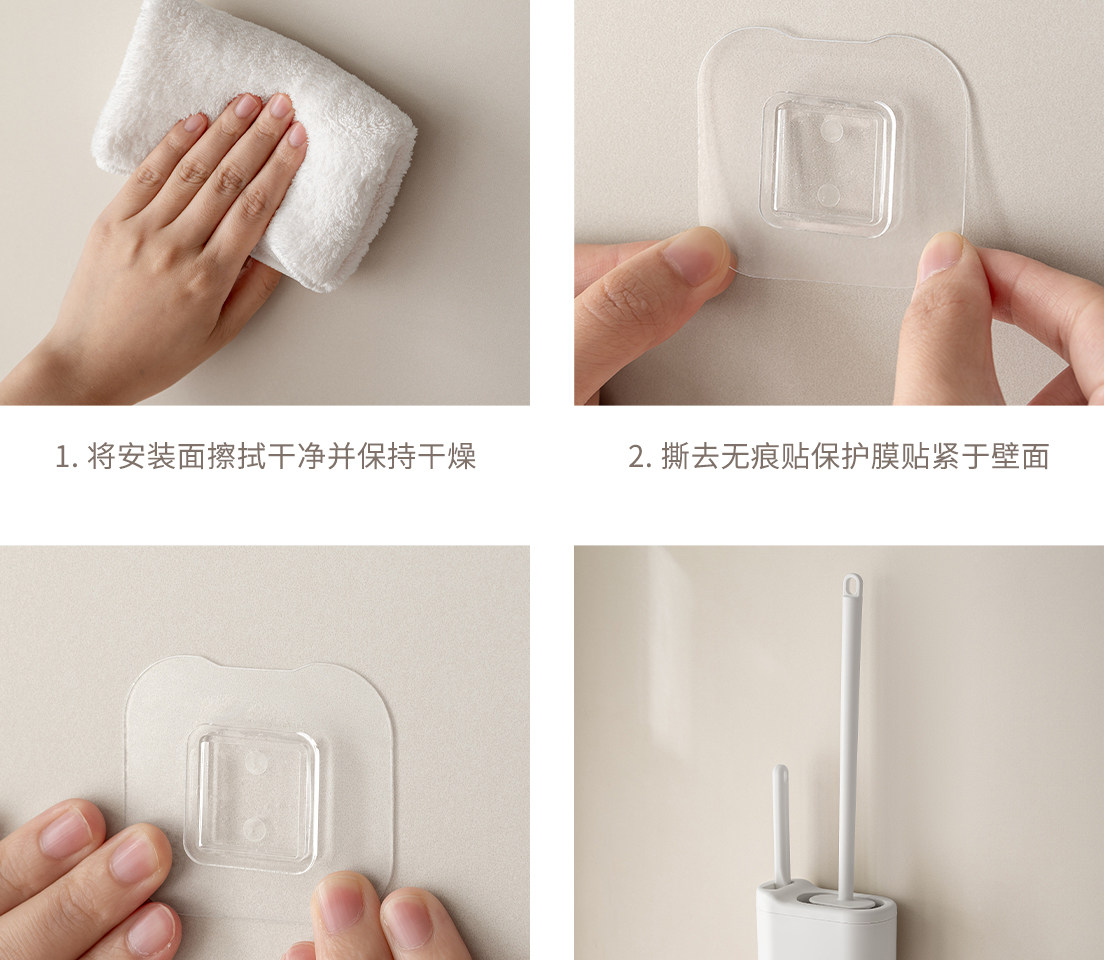 1. 将安装面擦拭干净并保持干燥

2. 撕去无痕贴保护膜贴紧于壁面