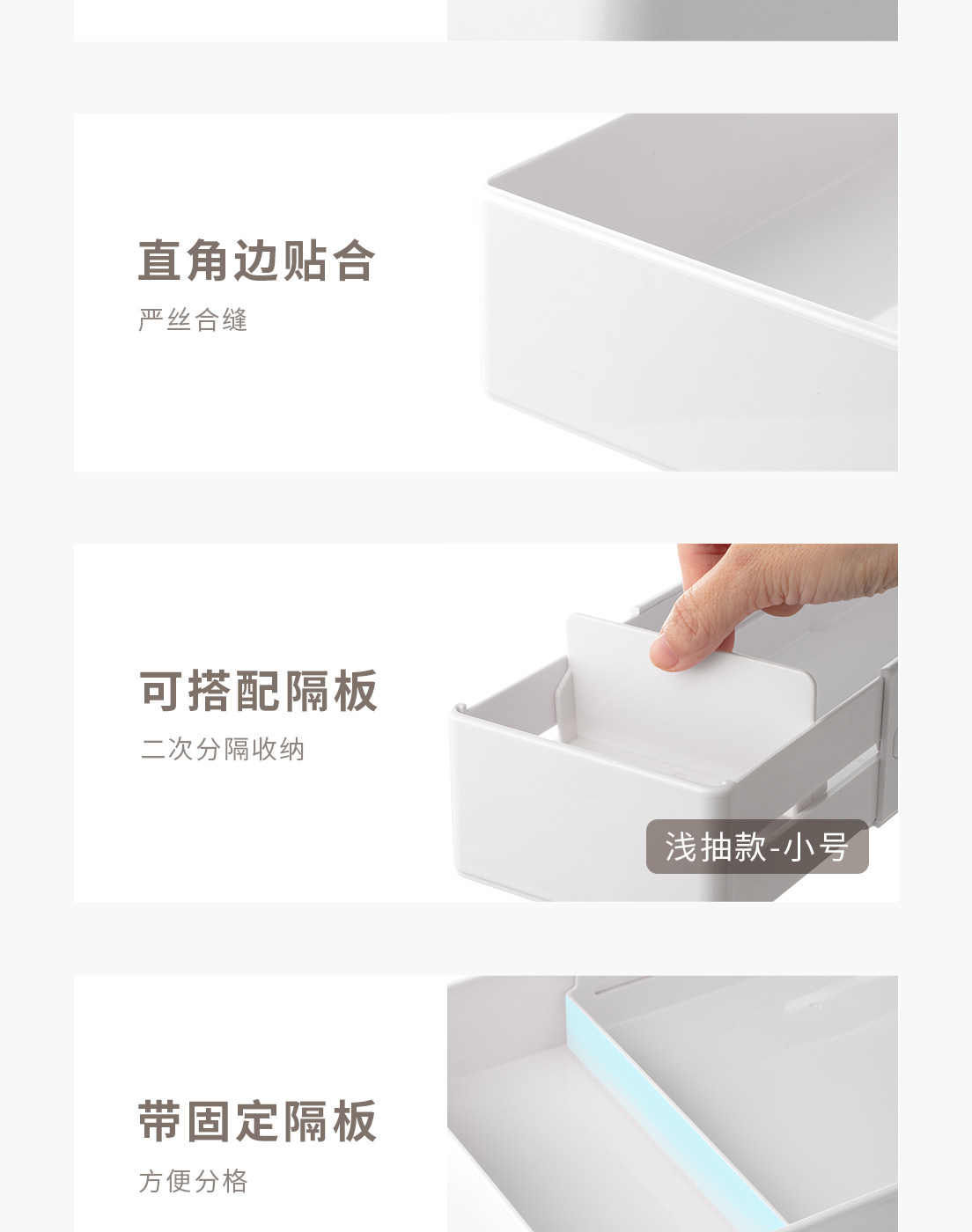 直角边贴合

严丝合缝

可搭配隔板

二次分隔收纳

浅抽款-小号

带固定隔板

方便分格