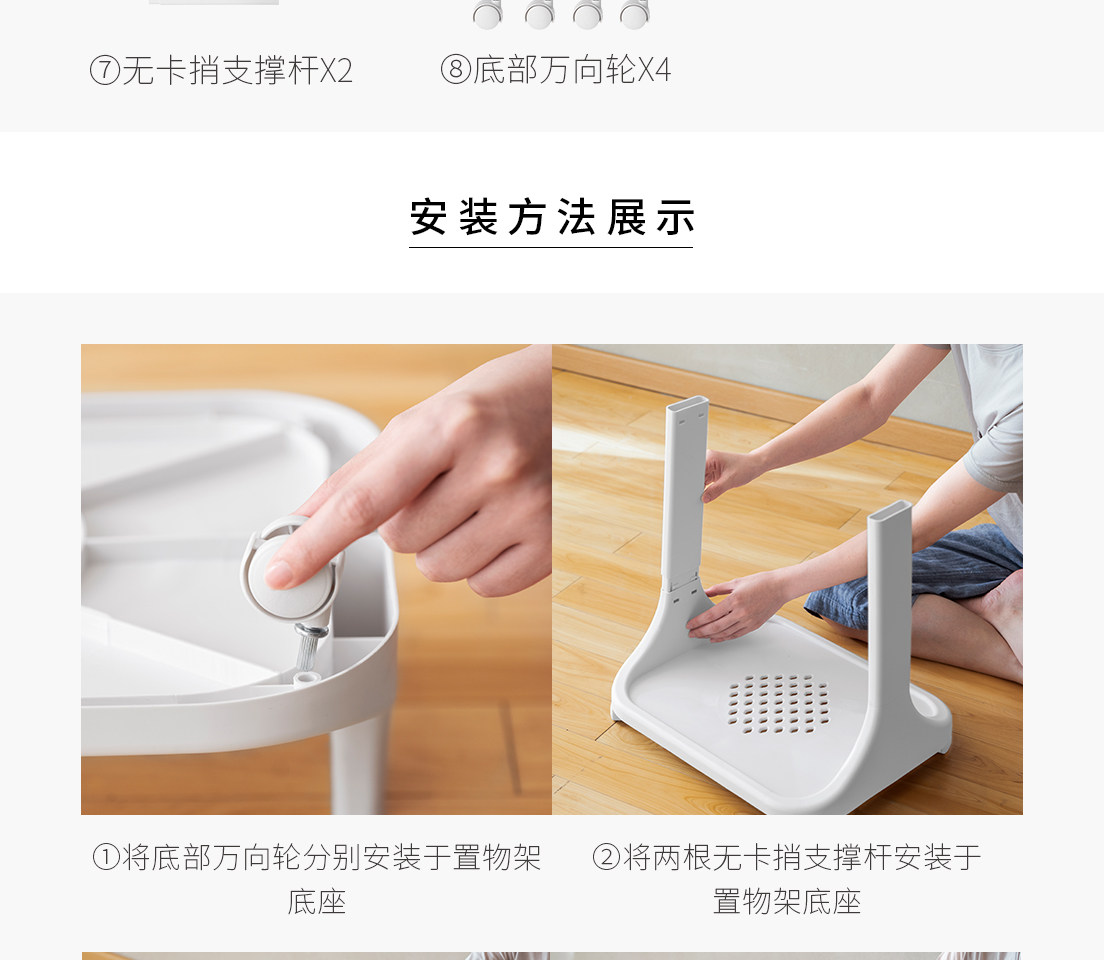 ⑦无卡捎支撑杆X2

⑧底部万向轮X4

安装方法展示

①将底部万向轮分别安装于置物架底座

②将两根无卡捎支撑杆安装于置物架底座