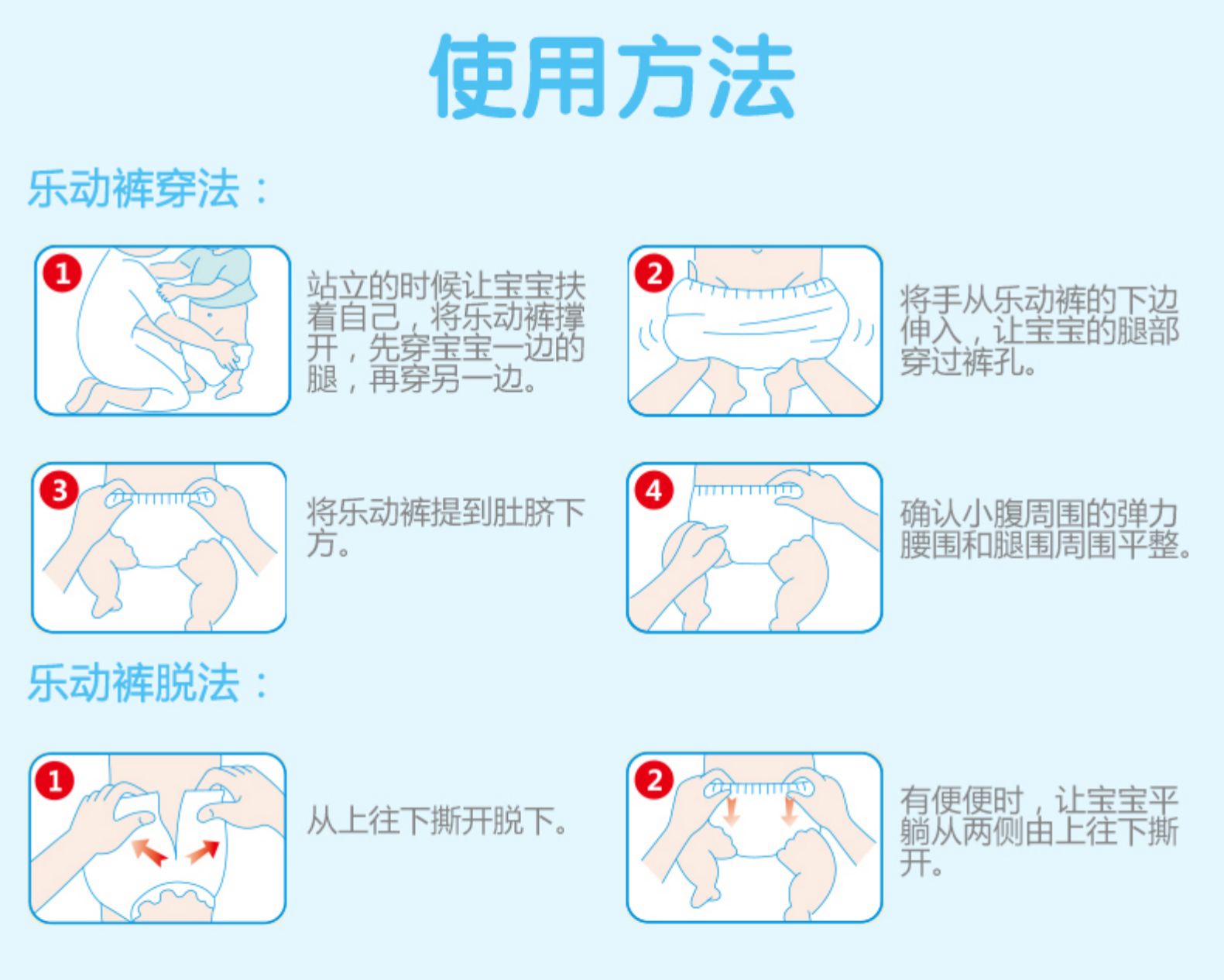 使用方法

乐动裤穿法：

1

站立的时候让宝宝扶着自己，将乐动裤撑开，先穿宝宝一边的腿，再穿另一边。

2

将手从乐动裤的下边伸入，让宝宝的腿部穿过裤孔。

3

将乐动裤提到肚脐下方。

4

确认小腹周围的弹力腰围和腿围周围平整。

乐动裤脱法：

1

从上往下撕开脱下。

2

有便便时，让宝宝平躺从两侧由上往下撕开。