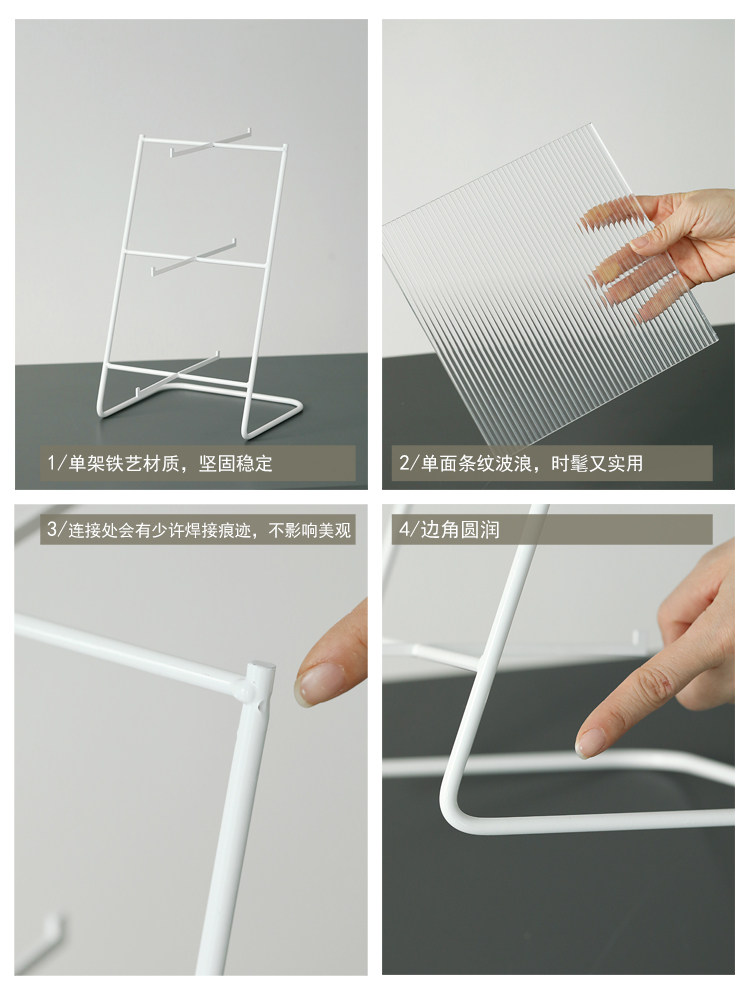 1/单架铁艺材质，坚固稳定

2/单面条纹波浪，时髦又实用

3/连接处会有少许焊接痕迹，不影响美观

4/边角圆润