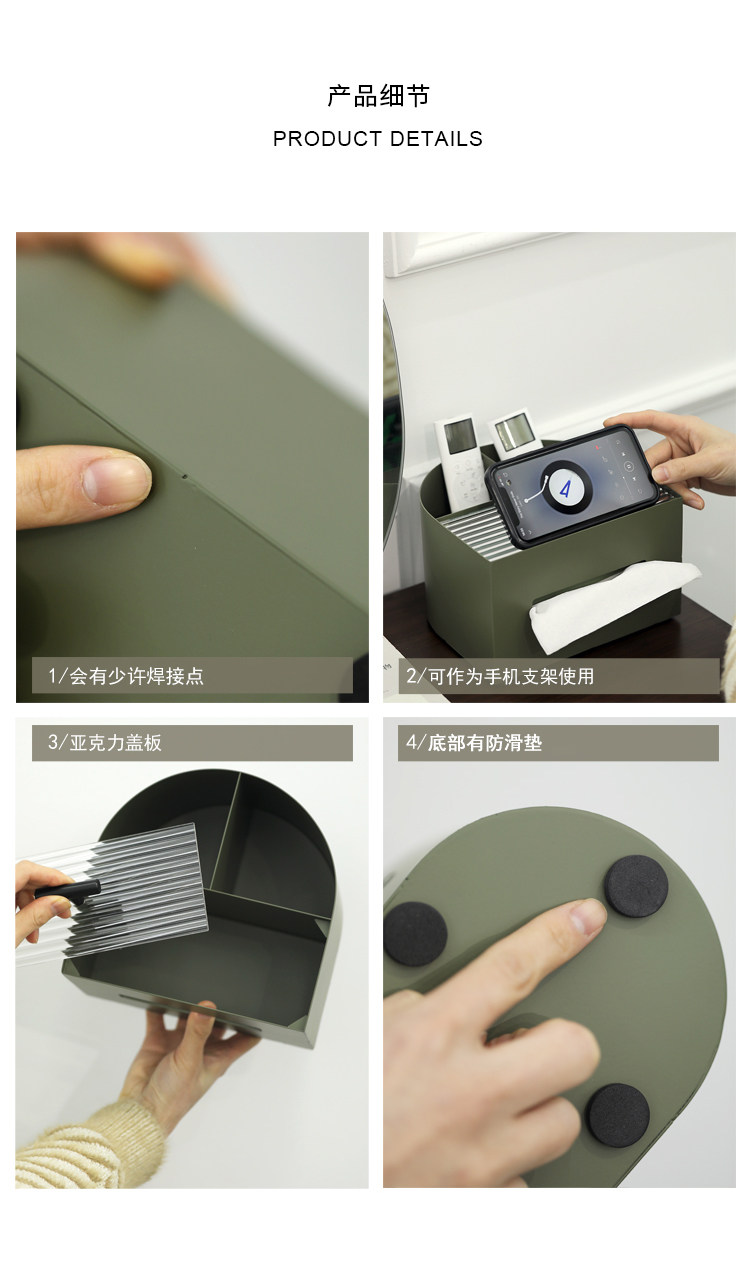 产品细节
PRODUCT DETAILS

1/会有少许焊接点

2/可作为手机支架使用

3/亚克力盖板

4/底部有防滑垫