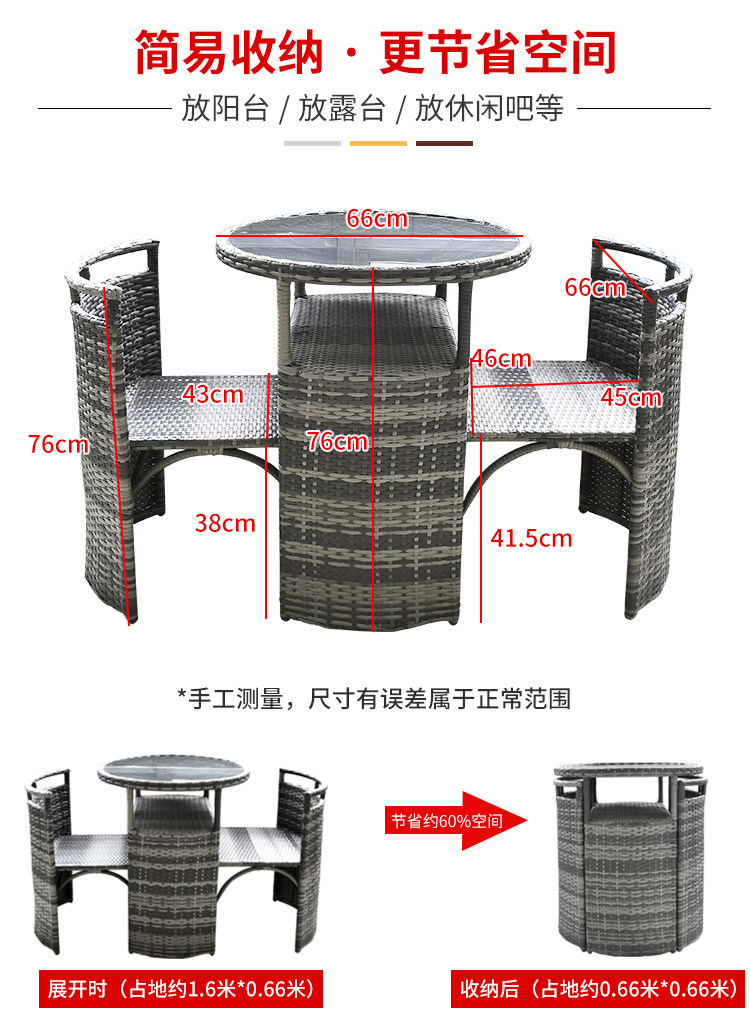 简易收纳 · 更节省空间

放阳台 / 放露台 / 放休闲吧等

66cm
66cm
46cm
43cm
45cm
76cm
76cm
38cm
41.5cm

*手工测量，尺寸有误差属于正常范围

节省约60%空间

展开时（占地约1.6米*0.66米）

收纳后（占地约0.66米*0.66米）