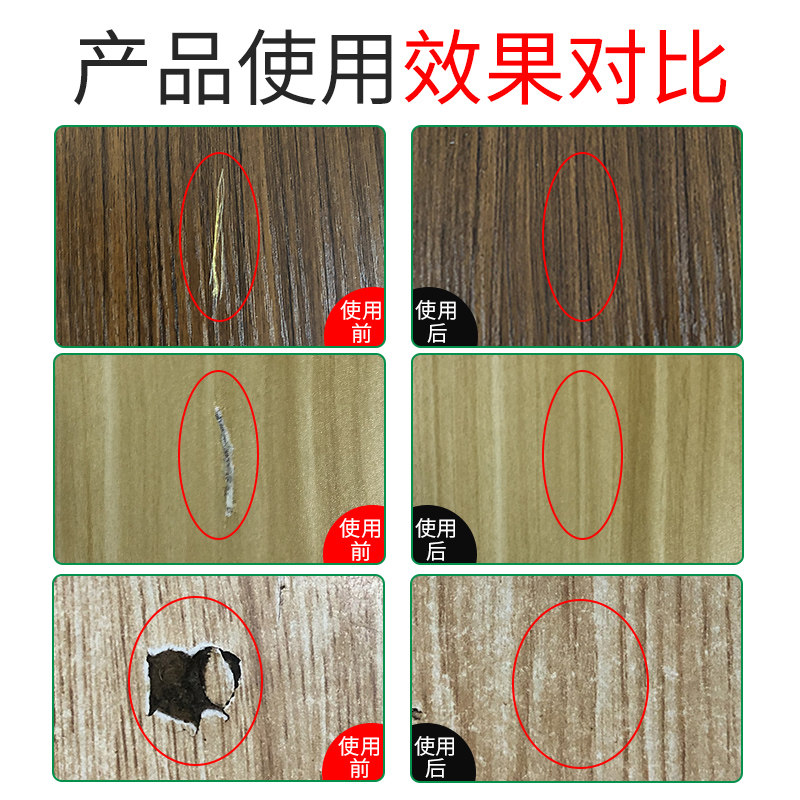 产品使用效果对比

使用前

使用后

使用前

使用后

使用前

使用后