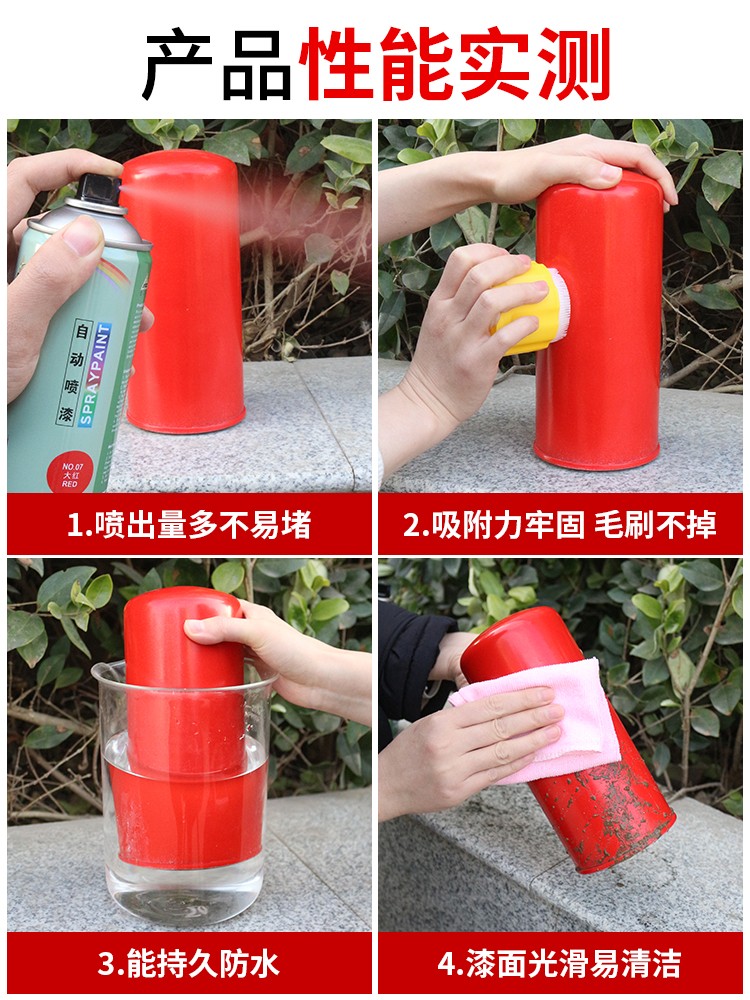 产品性能实测

自动喷漆
SPRAYPAINT
NO.07
大红
RED

1.喷出量多不易堵

2.吸附力牢固 毛刷不掉

3.能持久防水

4.漆面光滑易清洁