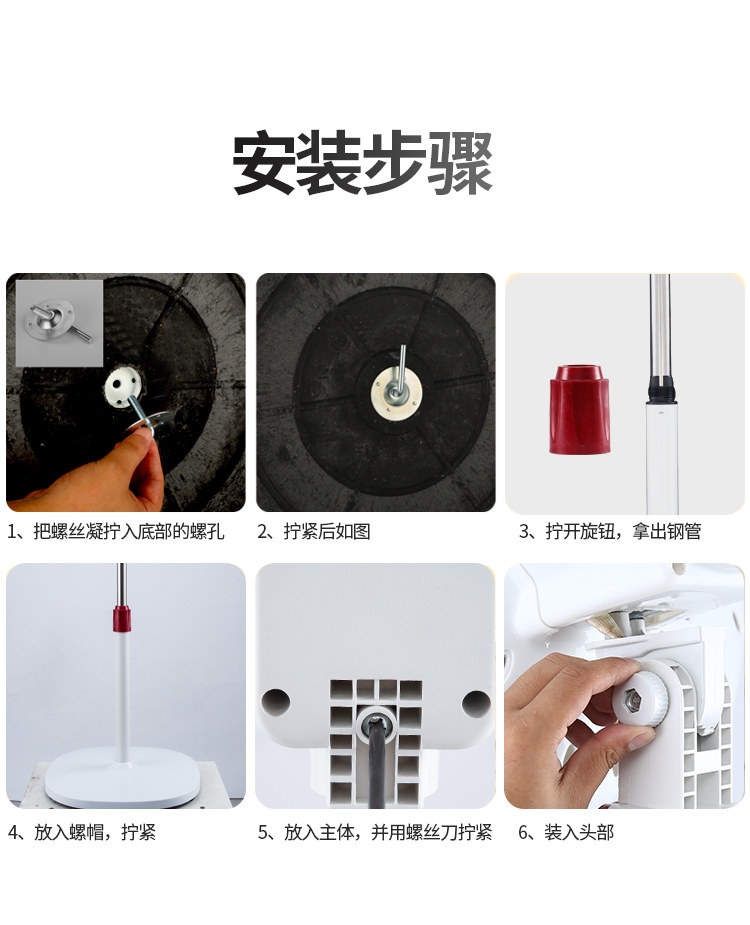 安装步骤

1、把螺丝凝拧入底部的螺孔

2、拧紧后如图

3、拧开旋钮，拿出钢管

4、放入螺帽，拧紧

5、放入主体，并用螺丝刀拧紧

6、装入头部