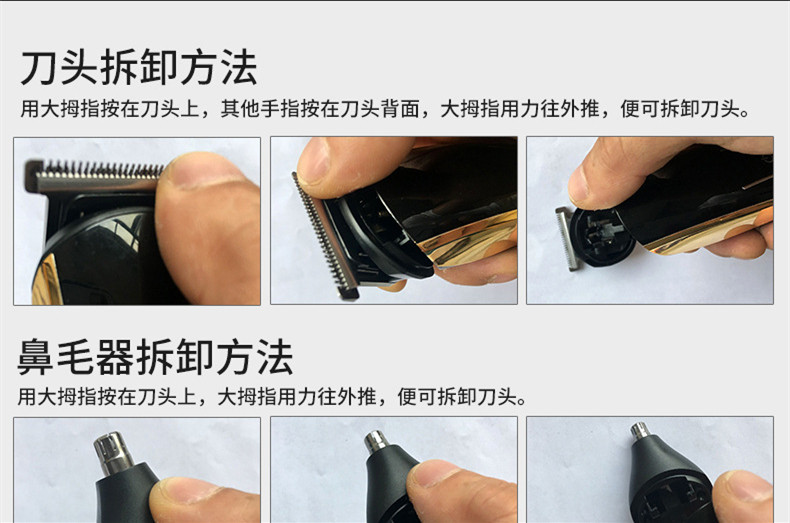 刀头拆卸方法

用大拇指按在刀头上，其他手指按在刀头背面，大拇指用力往外推，便可拆卸刀头。

鼻毛器拆卸方法

用大拇指按在刀头上，大拇指用力往外推，便可拆卸刀头。