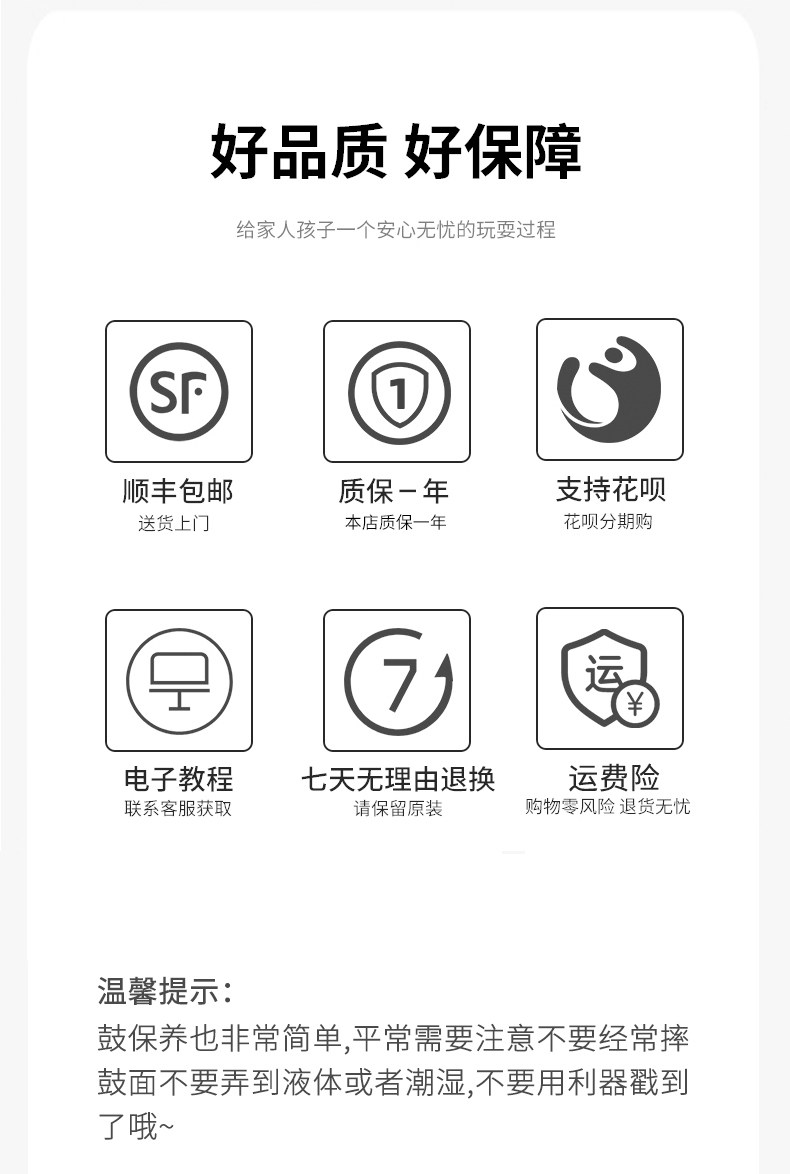 好品质 好保障

给家人孩子一个安心无忧的玩耍过程

SF

顺丰包邮
送货上门

1

质保一年
本店质保一年

支持花呗
花呗分期购

电子教程
联系客服获取

7

七天无理由退换
请保留原装

运

¥

运费险
购物零风险 退货无忧

温馨提示:

鼓保养也非常简单,平常需要注意不要经常摔鼓面不要弄到液体或者潮湿,不要用利器戳到了哦~