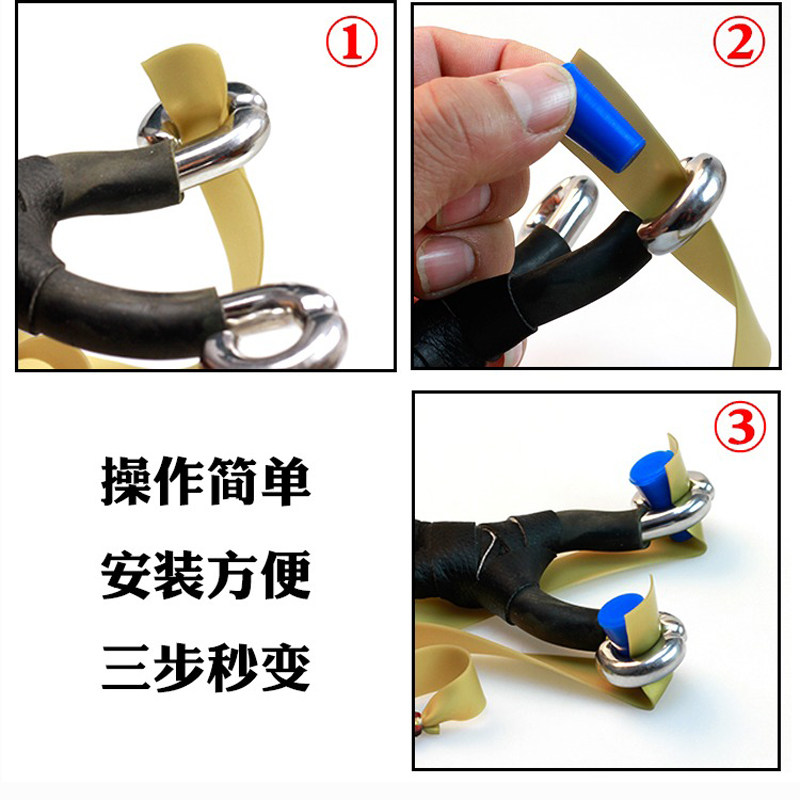 ①

②

③

操作简单

安装方便

三步秒变